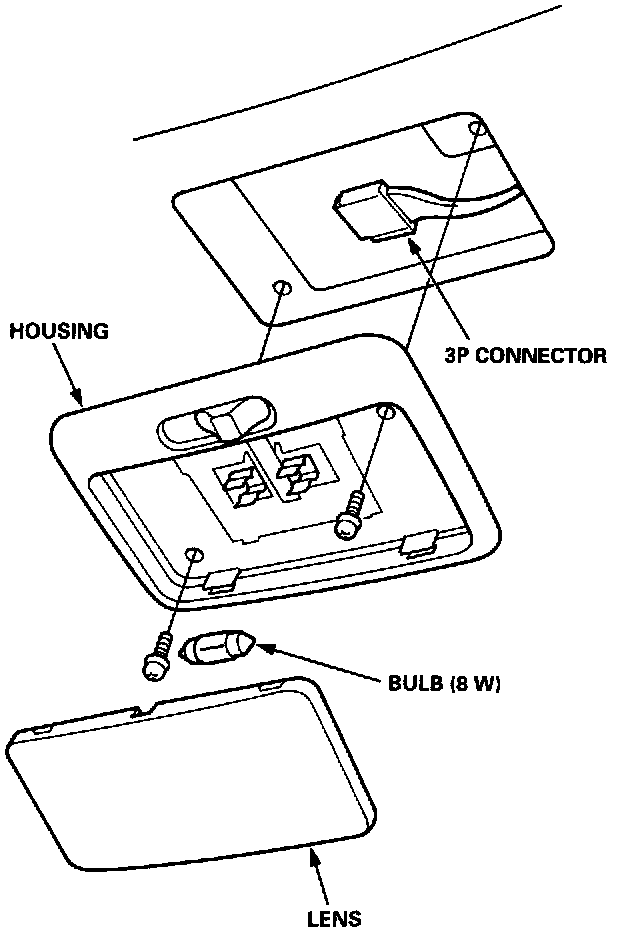 HOUSING

3P CONNECTOR

BULB (8 W)

LENS