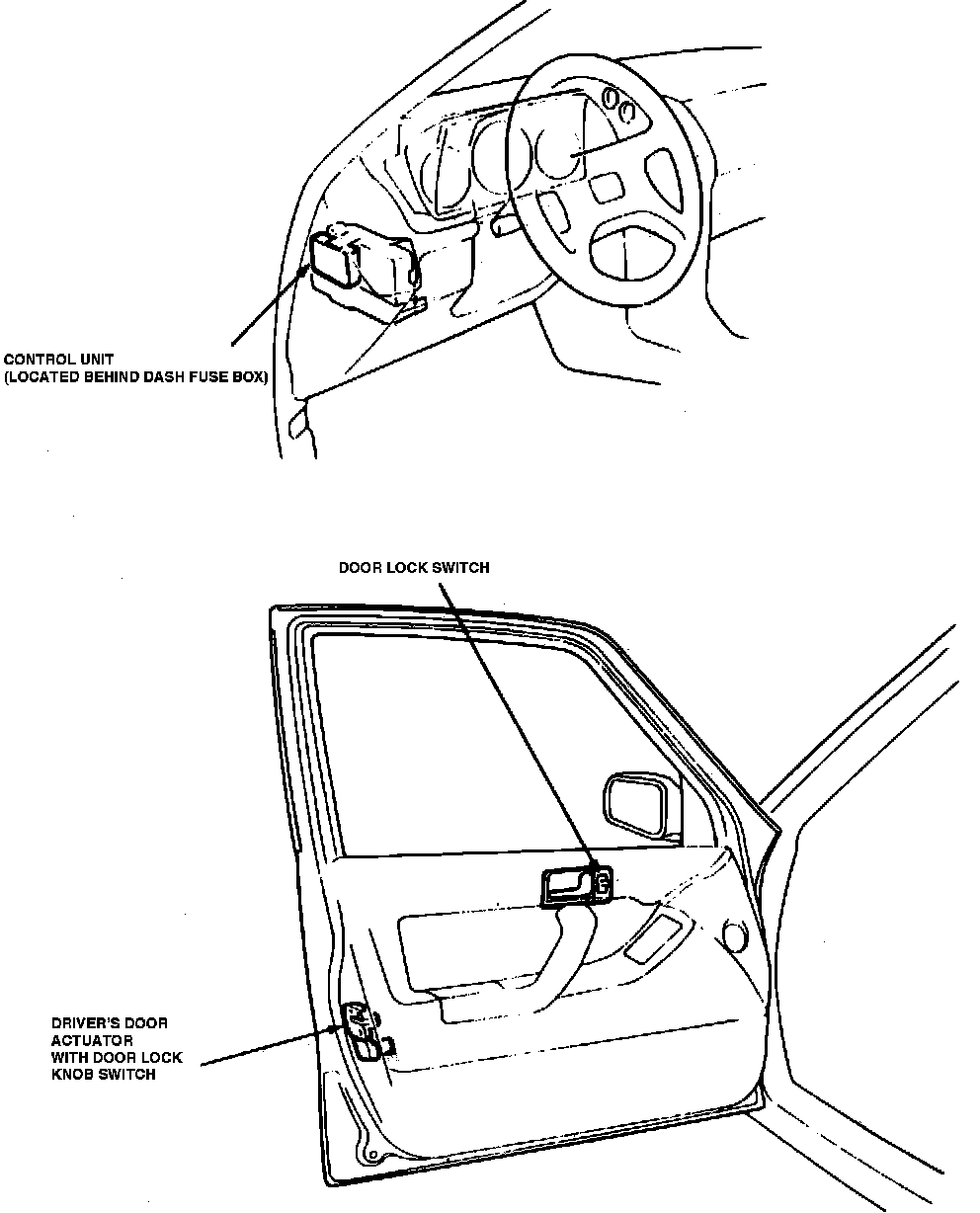 CONTROL UNIT
(LOCATED BEHIND DASH FUSE BOX)

DOOR LOCK SWITCH

DRIVER'S DOOR
ACTUATOR
WITH DOOR LOCK
KNOB SWITCH