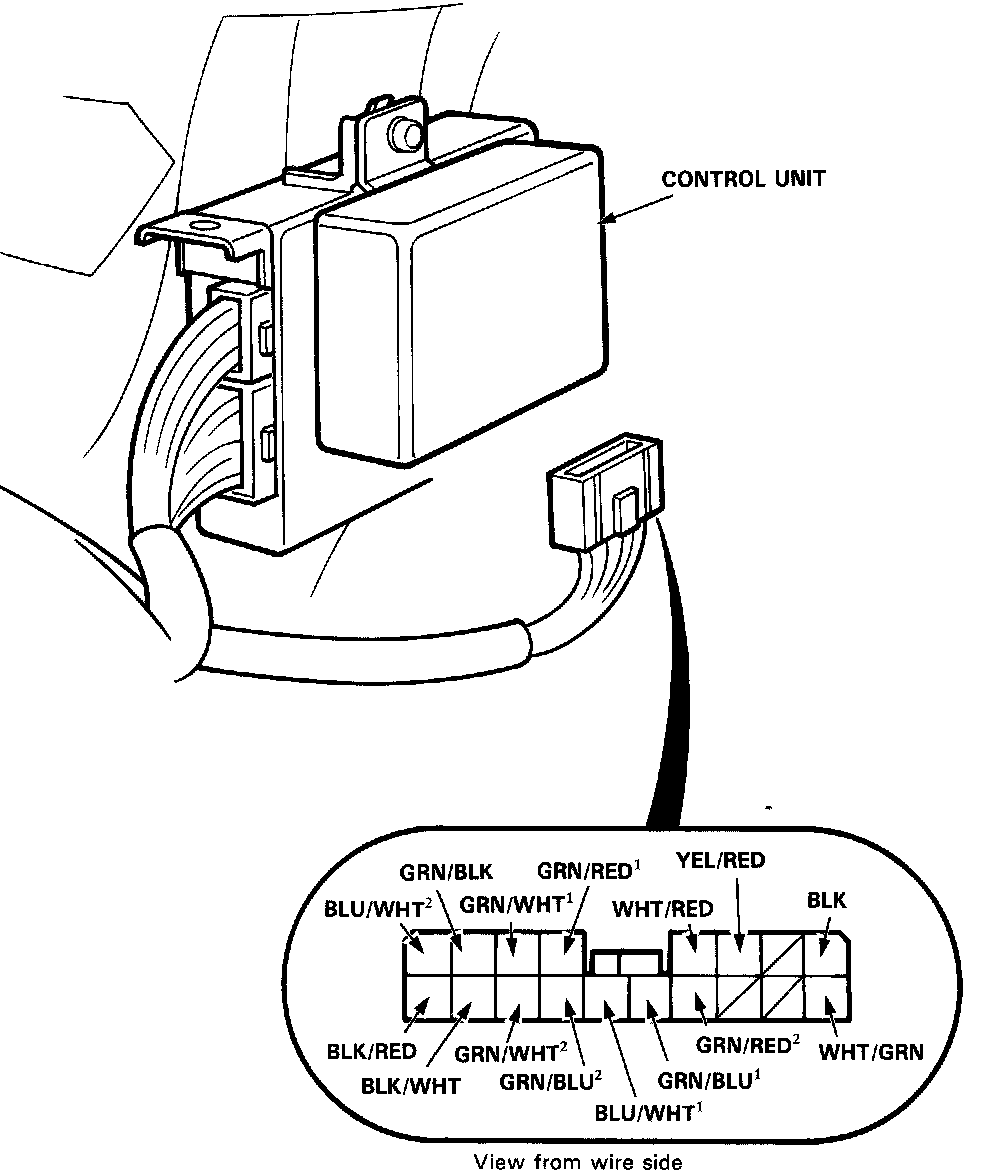 CONTROL UNIT

GRN/BLK
GRN/RED$^1$
YEL/RED
BLU/WHT$^2$
GRN/WHT$^1$
WHT/RED
BLK

BLK/RED
BLK/WHT
GRN/WHT$^2$
GRN/BLU$^2$
BLU/WHT$^1$
GRN/BLU$^1$
GRN/RED$^2$
WHT/GRN

View from wire side