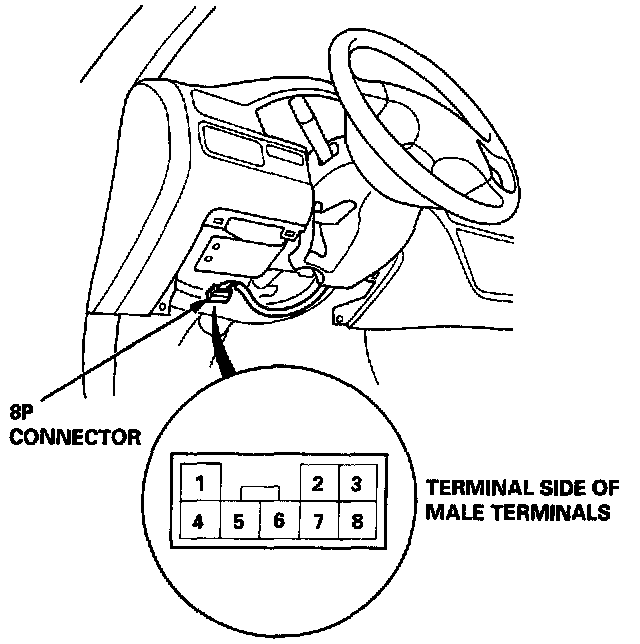 8P
CONNECTOR

1
2
3
4
5
6
7
8

TERMINAL SIDE OF
MALE TERMINALS