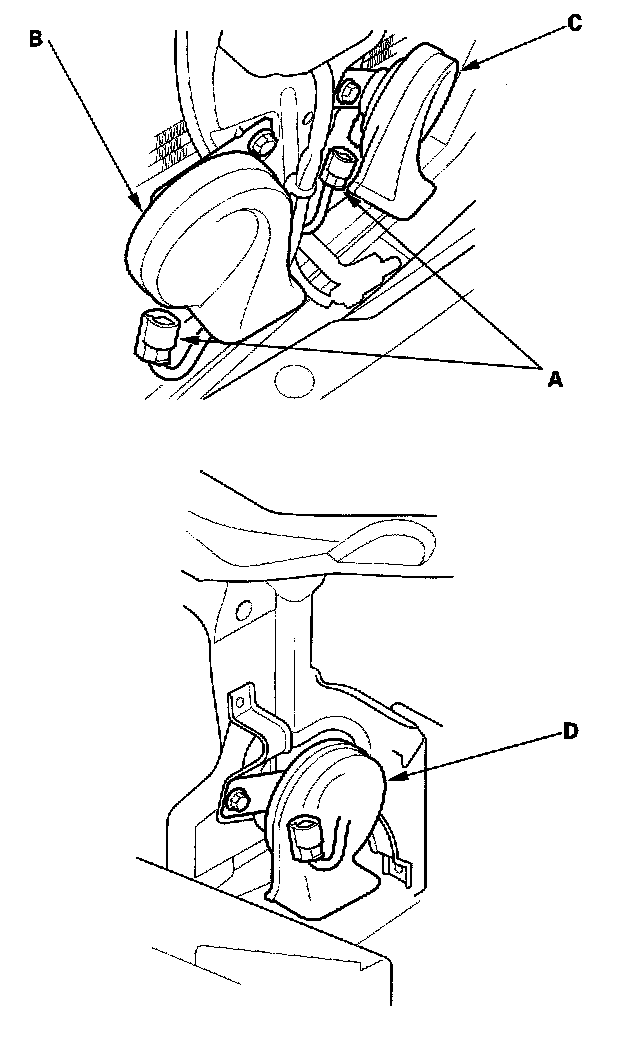 B
C
A
D