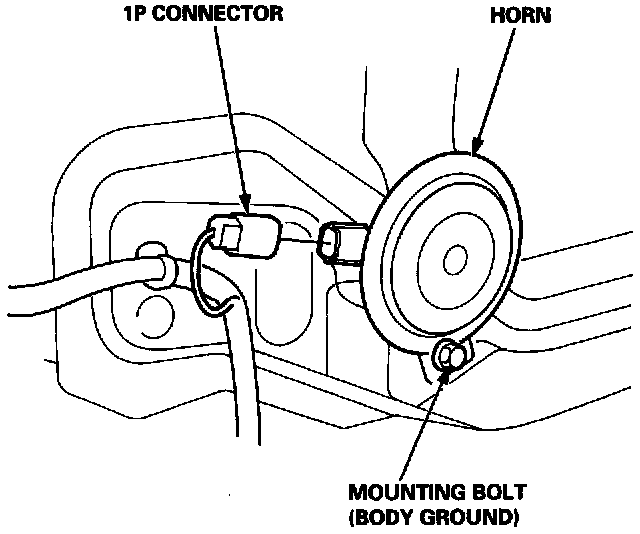 1P CONNECTOR

HORN

MOUNTING BOLT
(BODY GROUND)