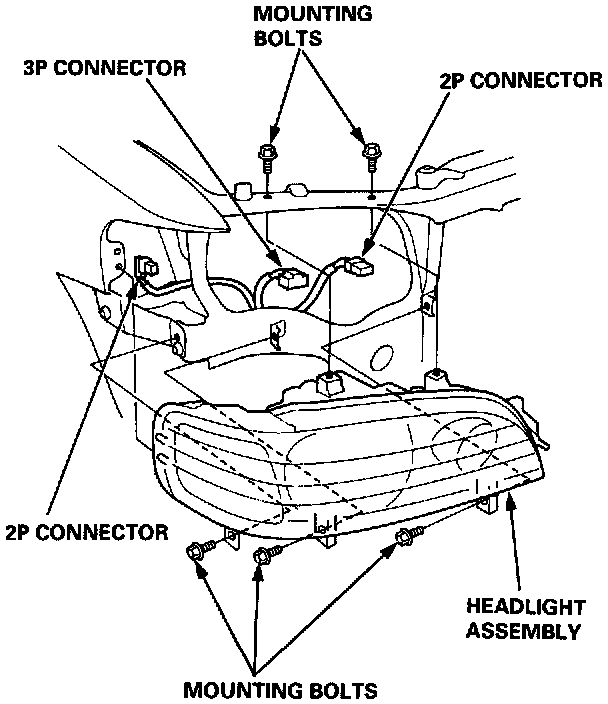 MOUNTING BOLTS

3P CONNECTOR

2P CONNECTOR

2P CONNECTOR

HEADLIGHT ASSEMBLY

MOUNTING BOLTS