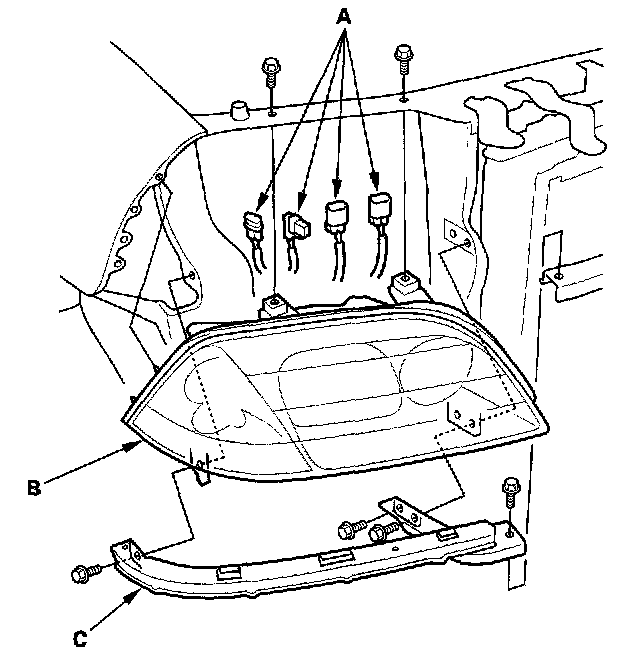 A
B
C