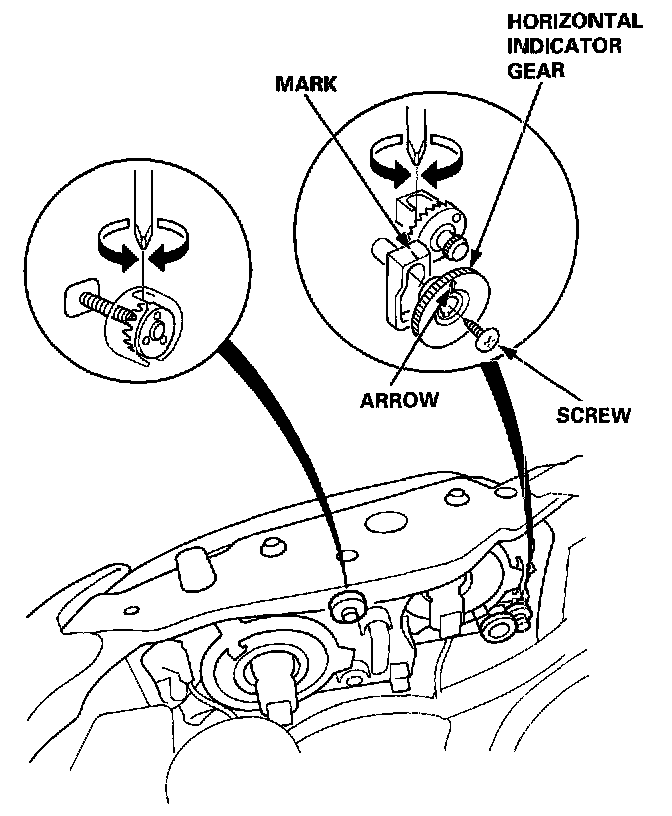 HORIZONTAL INDICATOR GEAR

MARK

ARROW

SCREW