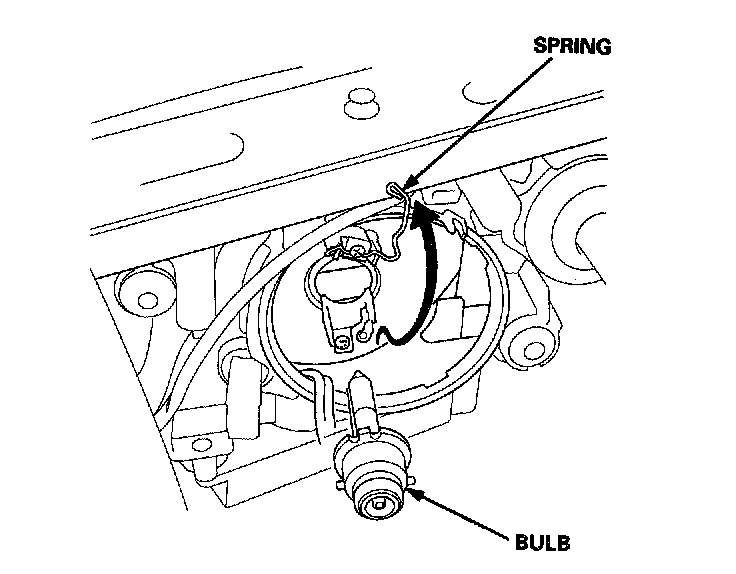 SPRING

BULB