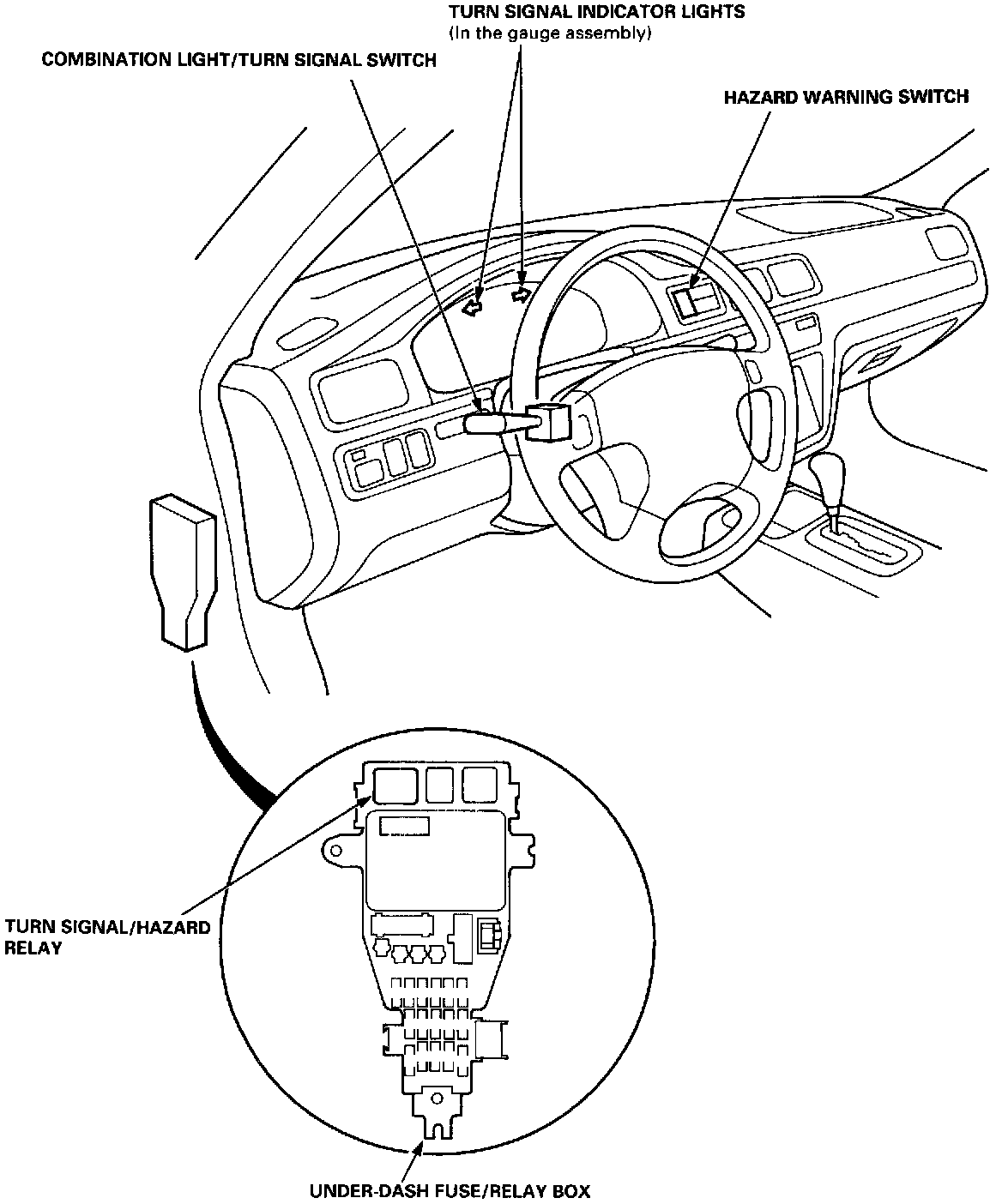 TURN SIGNAL INDICATOR LIGHTS
(In the gauge assembly)

COMBINATION LIGHT/TURN SIGNAL SWITCH

HAZARD WARNING SWITCH

TURN SIGNAL/HAZARD RELAY

UNDER-DASH FUSE/RELAY BOX