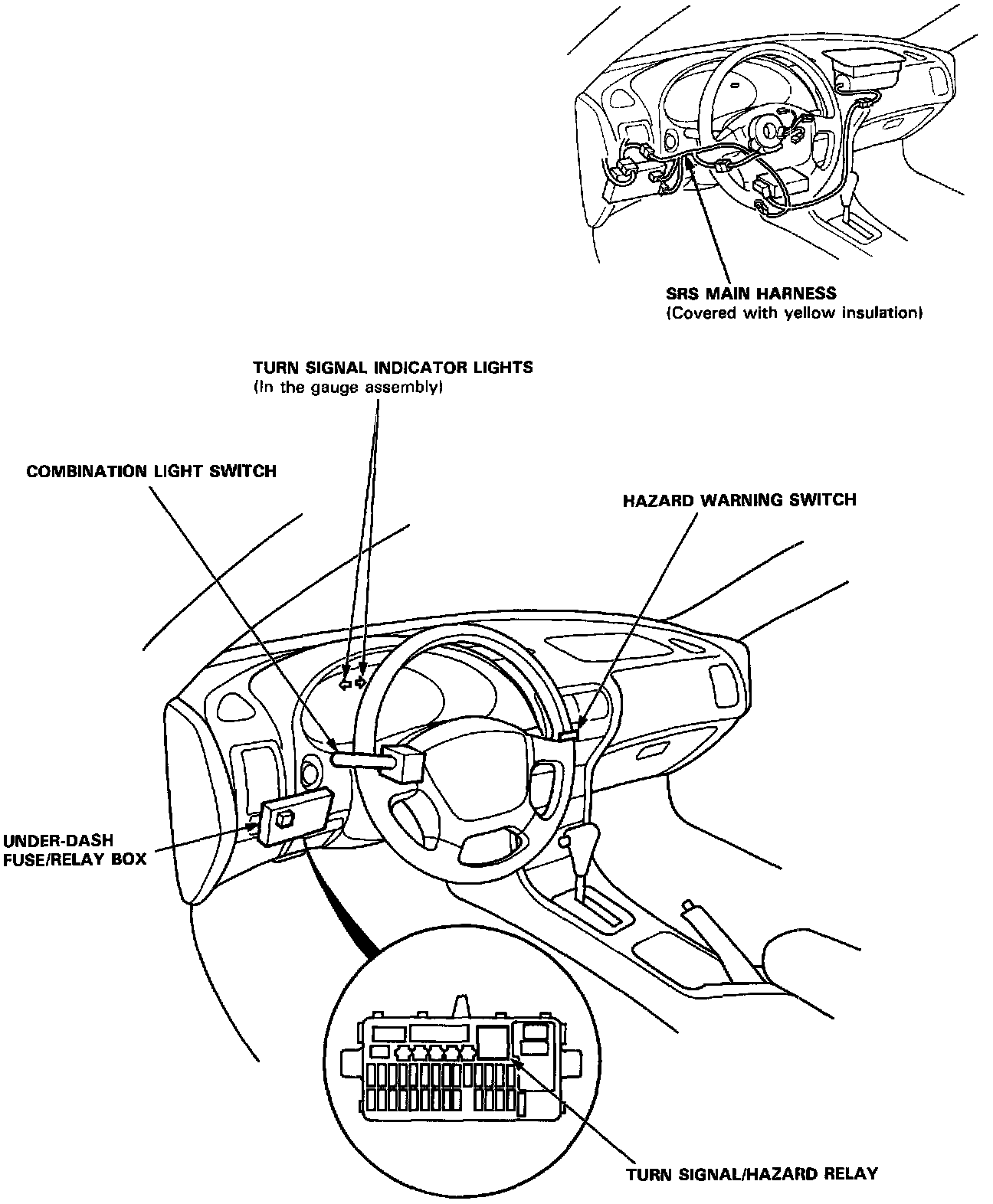 SRS MAIN HARNESS
(Covered with yellow insulation)

TURN SIGNAL INDICATOR LIGHTS
(In the gauge assembly)

COMBINATION LIGHT SWITCH

HAZARD WARNING SWITCH

UNDER-DASH
FUSE/RELAY BOX

TURN SIGNAL/HAZARD RELAY