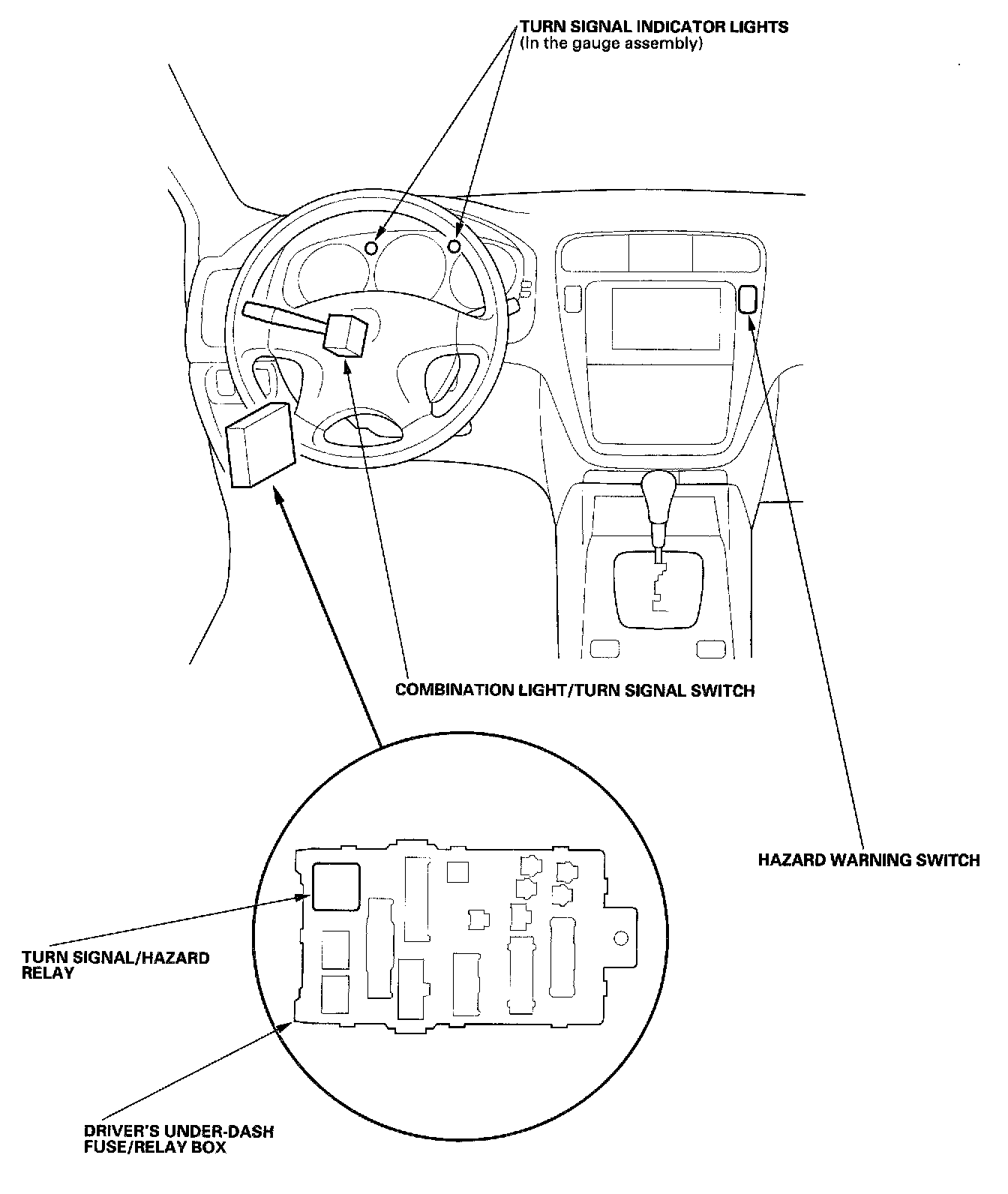 TURN SIGNAL INDICATOR LIGHTS
(In the gauge assembly)

COMBINATION LIGHT/TURN SIGNAL SWITCH

HAZARD WARNING SWITCH

TURN SIGNAL/HAZARD RELAY

DRIVER'S UNDER-DASH FUSE/RELAY BOX