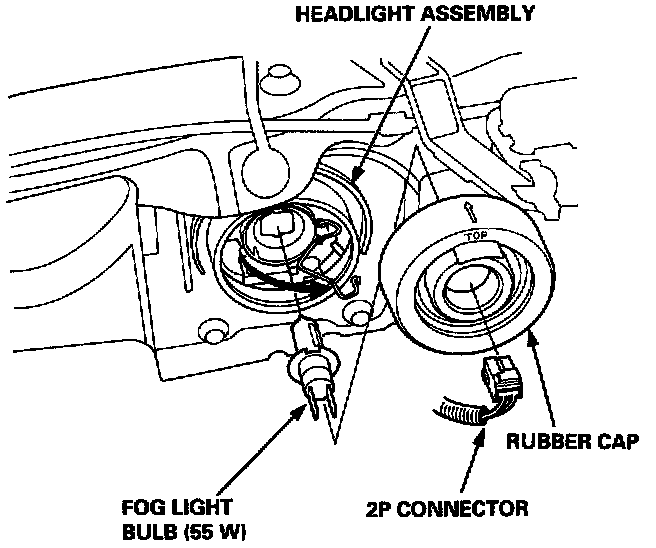 HEADLIGHT ASSEMBLY

TOP

RUBBER CAP

FOG LIGHT BULB (55 W)

2P CONNECTOR