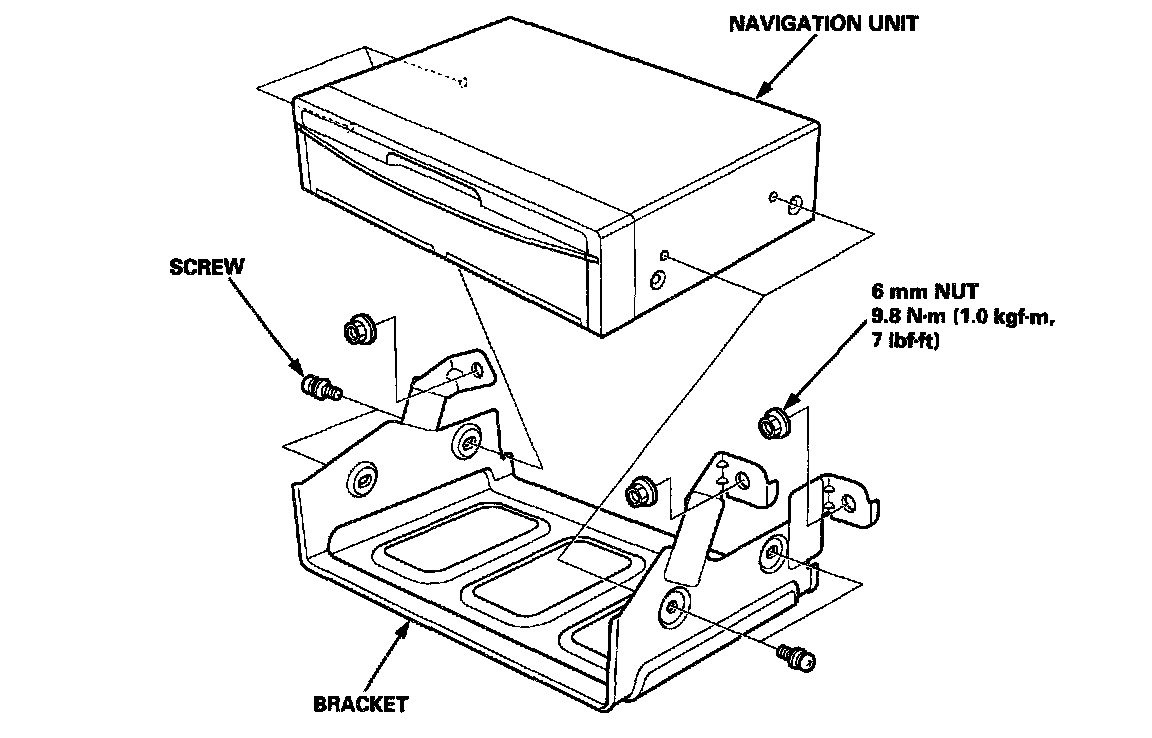 NAVIGATION UNIT

SCREW

6 mm NUT
9.8 N·m (1.0 kgf·m, 7 lbf·ft)

BRACKET