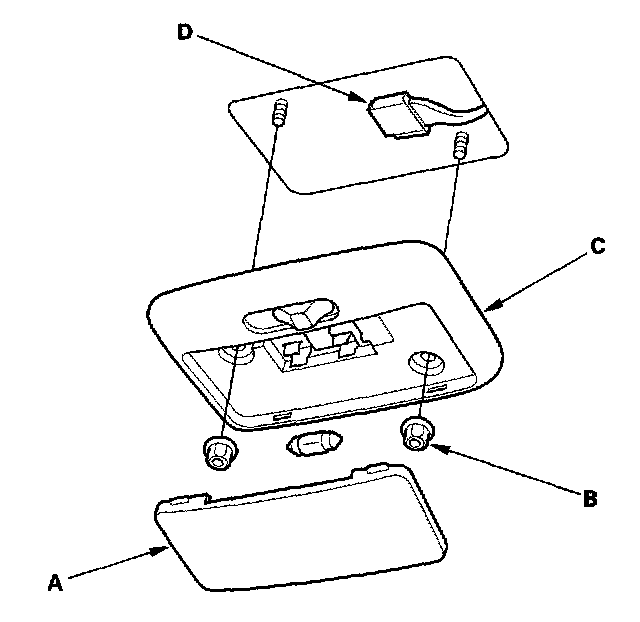 D

C

B

A