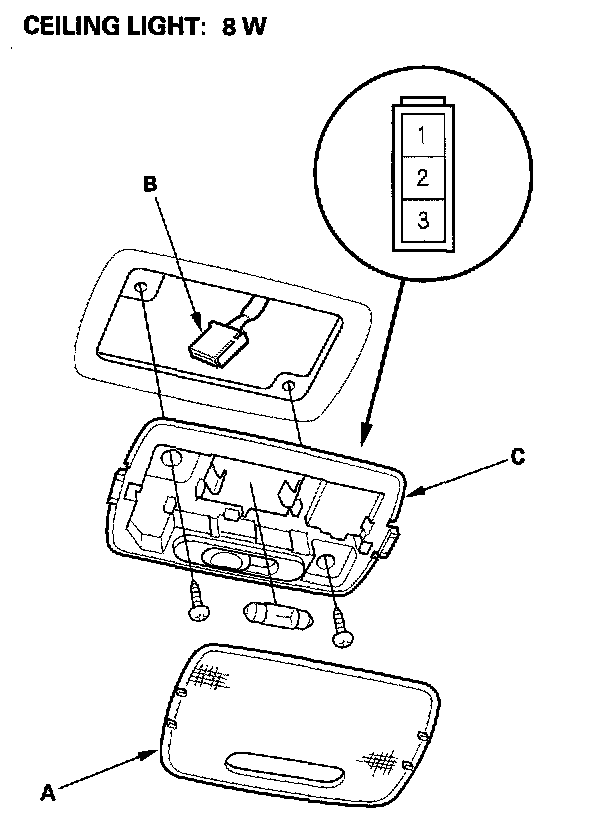 CEILING LIGHT: 8 W

1
2
3

B

C

A