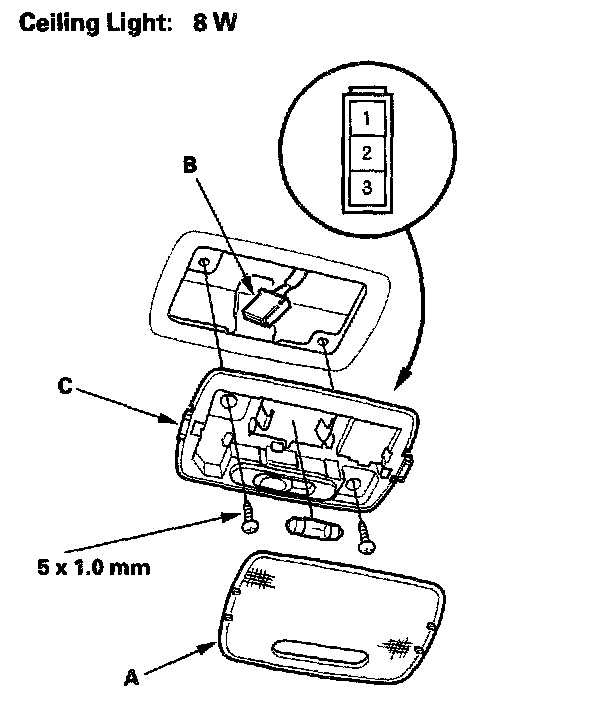 Ceiling Light: 8 W

1
2
3

B

C

5 x 1.0 mm

A