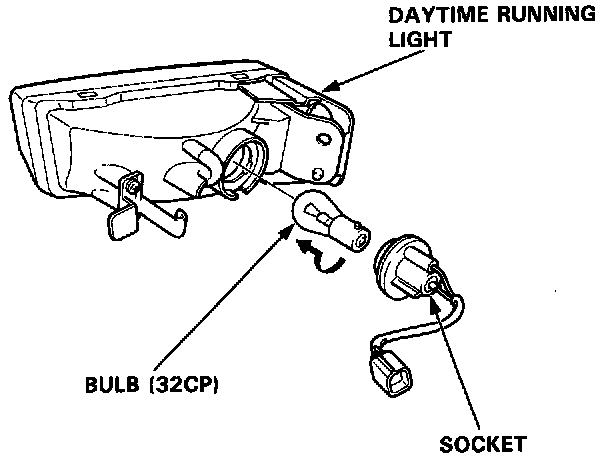 DAYTIME RUNNING LIGHT

BULB (32CP)

SOCKET