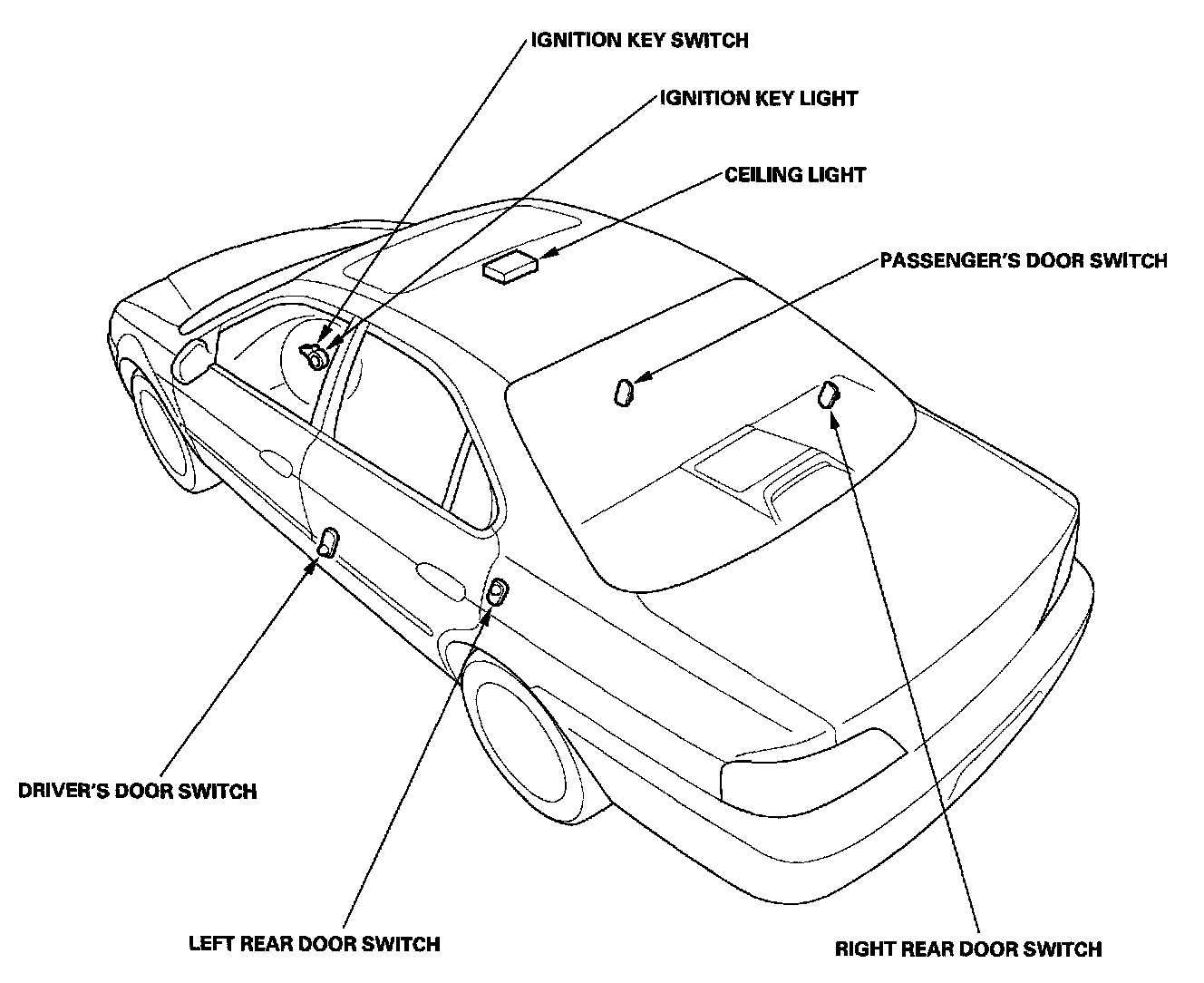 IGNITION KEY SWITCH

IGNITION KEY LIGHT

CEILING LIGHT

PASSENGER'S DOOR SWITCH

DRIVER'S DOOR SWITCH

LEFT REAR DOOR SWITCH

RIGHT REAR DOOR SWITCH