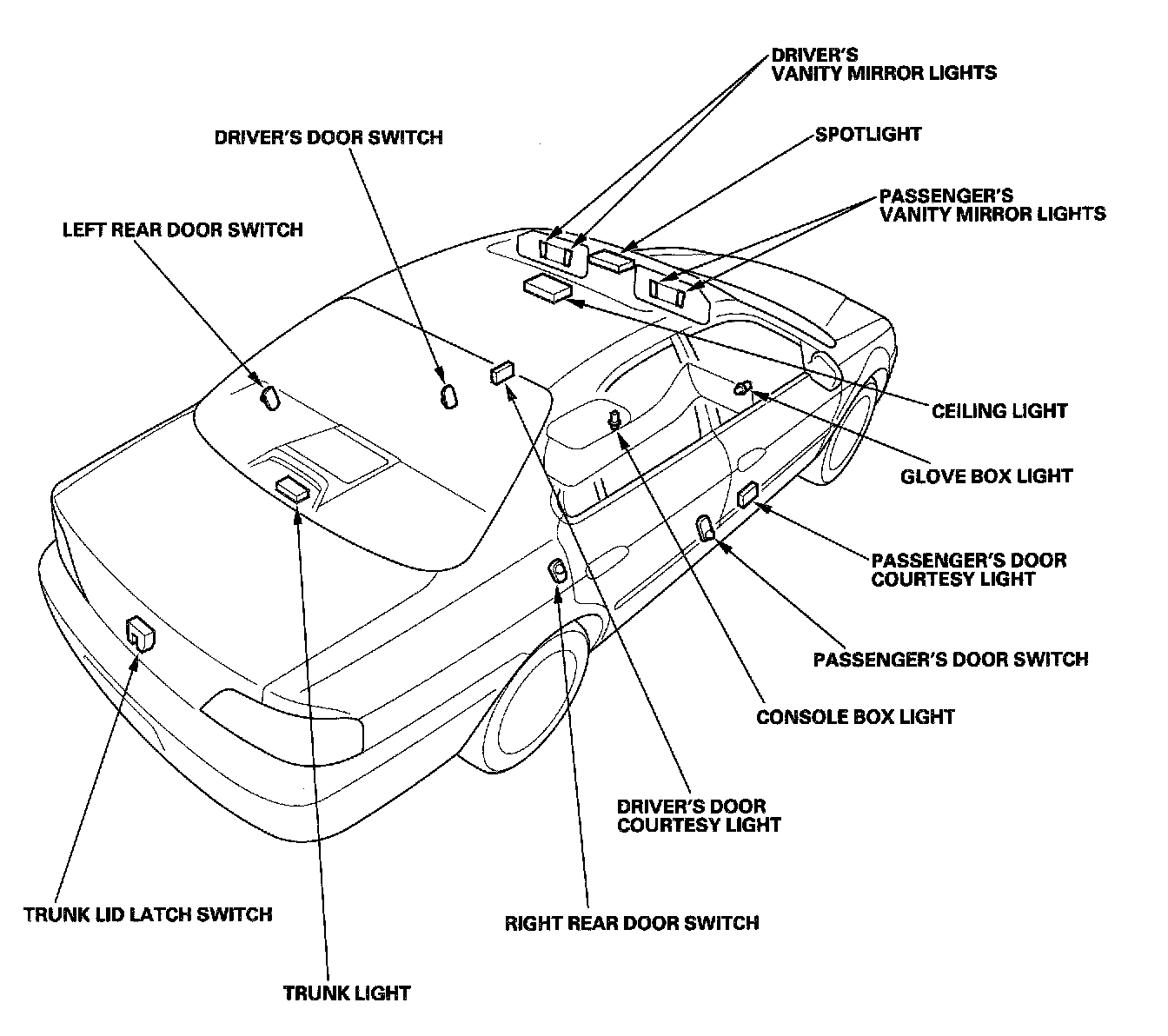 DRIVER'S
VANITY MIRROR LIGHTS

DRIVER'S DOOR SWITCH

SPOTLIGHT

PASSENGER'S
VANITY MIRROR LIGHTS

LEFT REAR DOOR SWITCH

CEILING LIGHT

GLOVE BOX LIGHT

PASSENGER'S DOOR
COURTESY LIGHT

PASSENGER'S DOOR SWITCH

CONSOLE BOX LIGHT

DRIVER'S DOOR
COURTESY LIGHT

TRUNK LID LATCH SWITCH

RIGHT REAR DOOR SWITCH

TRUNK LIGHT