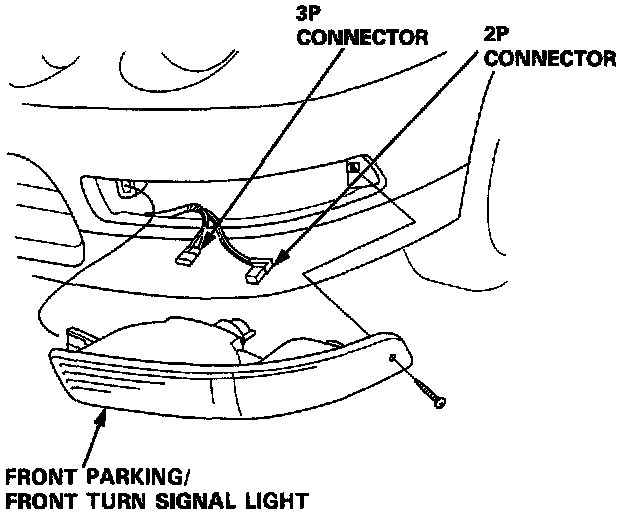 3P
CONNECTOR

2P
CONNECTOR

FRONT PARKING/
FRONT TURN SIGNAL LIGHT