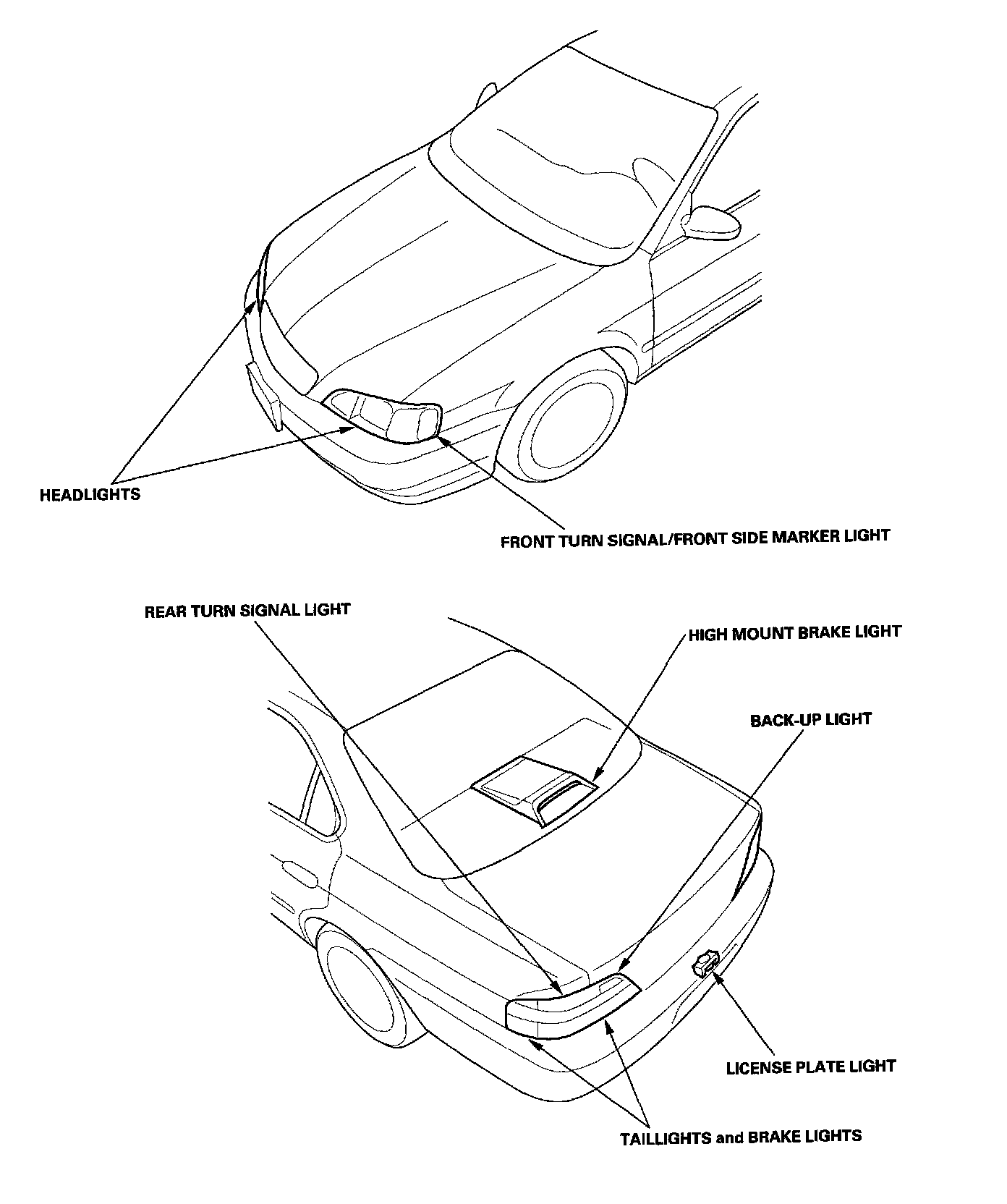 HEADLIGHTS

FRONT TURN SIGNAL/FRONT SIDE MARKER LIGHT

REAR TURN SIGNAL LIGHT

HIGH MOUNT BRAKE LIGHT

BACK-UP LIGHT

LICENSE PLATE LIGHT

TAILLIGHTS and BRAKE LIGHTS