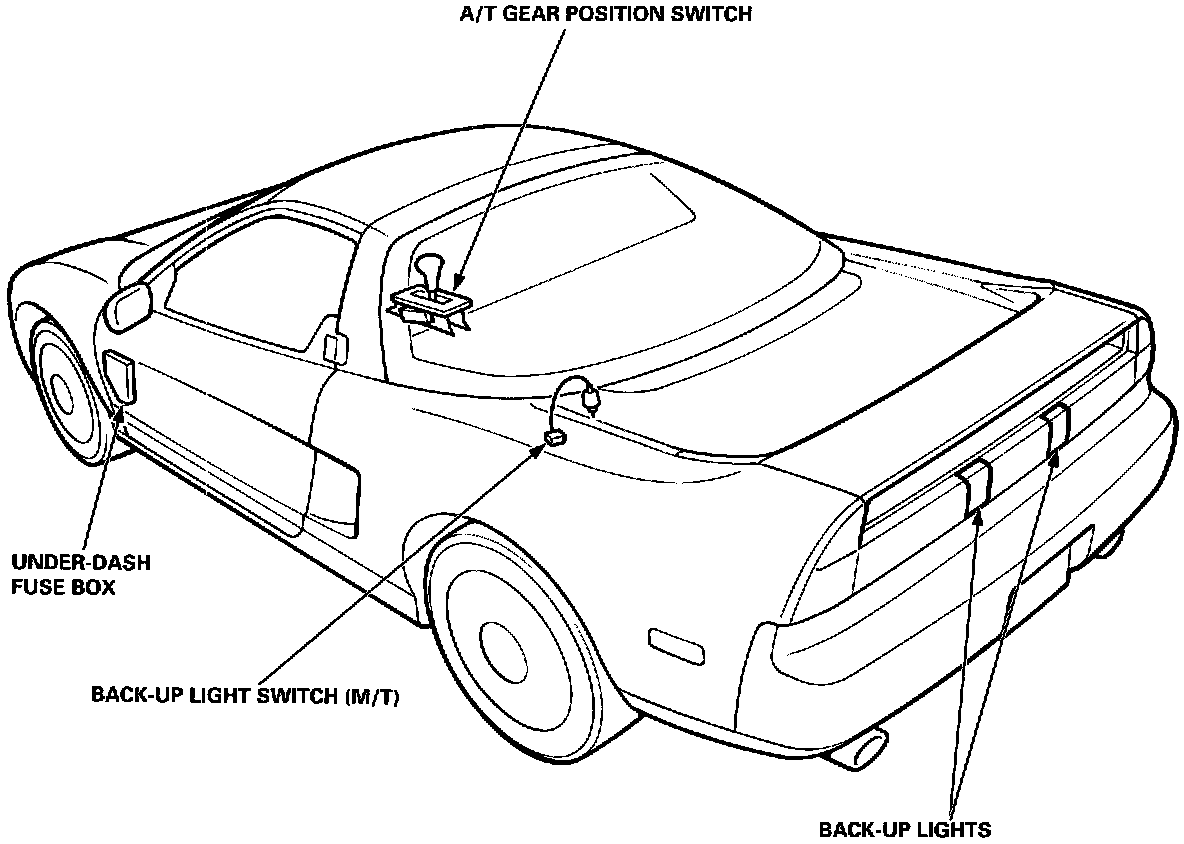 A/T GEAR POSITION SWITCH

UNDER-DASH FUSE BOX

BACK-UP LIGHT SWITCH (M/T)

BACK-UP LIGHTS