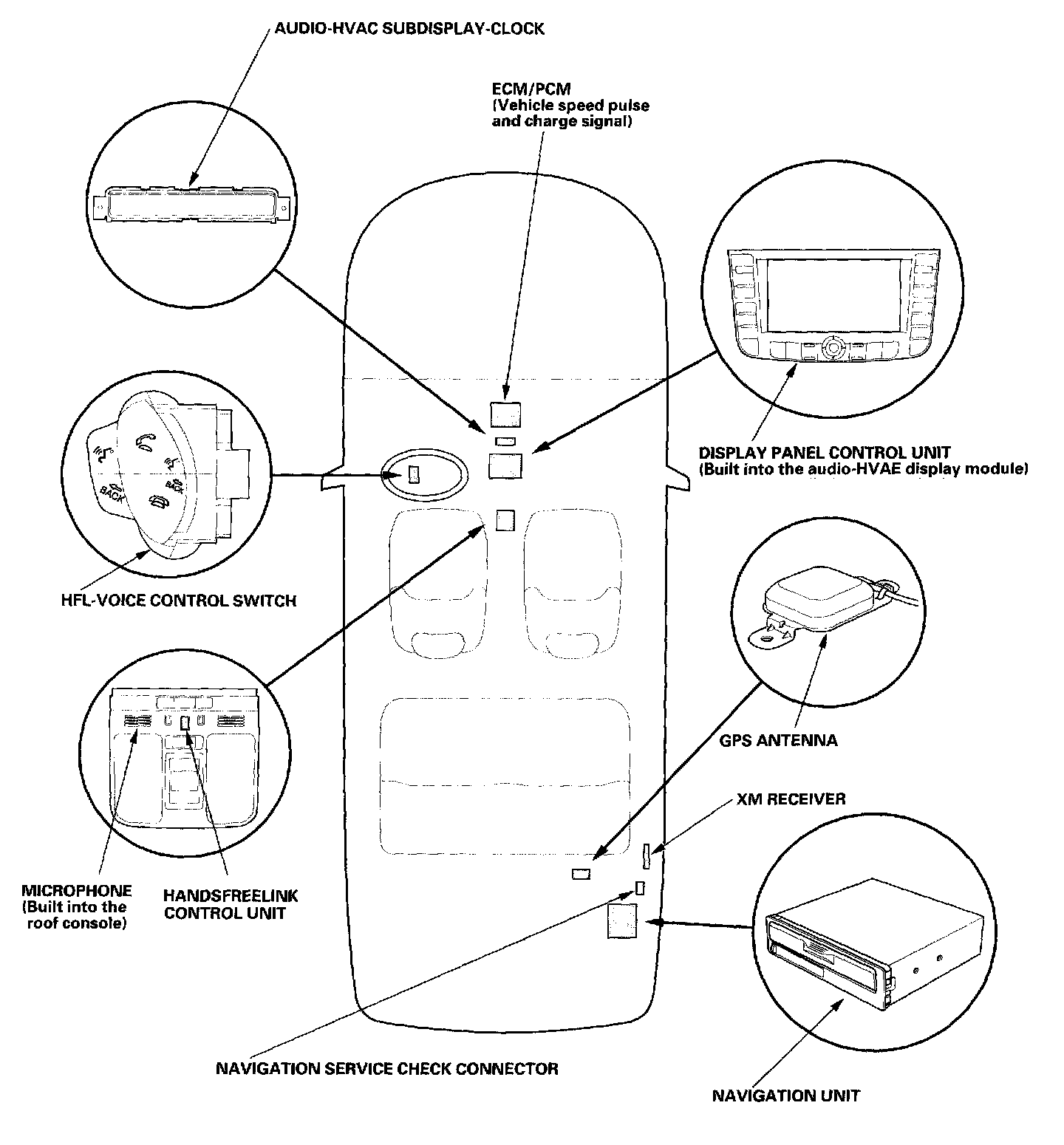 AUDIO-HVAC SUBDISPLAY-CLOCK

ECM/PCM
(Vehicle speed pulse and charge signal)

DISPLAY PANEL CONTROL UNIT
(Built into the audio-HVAE display module)

BACK
BACK

HFL-VOICE CONTROL SWITCH

GPS ANTENNA

XM RECEIVER

MICROPHONE
(Built into the roof console)

HANDSFREELINK
CONTROL UNIT

NAVIGATION SERVICE CHECK CONNECTOR

NAVIGATION UNIT