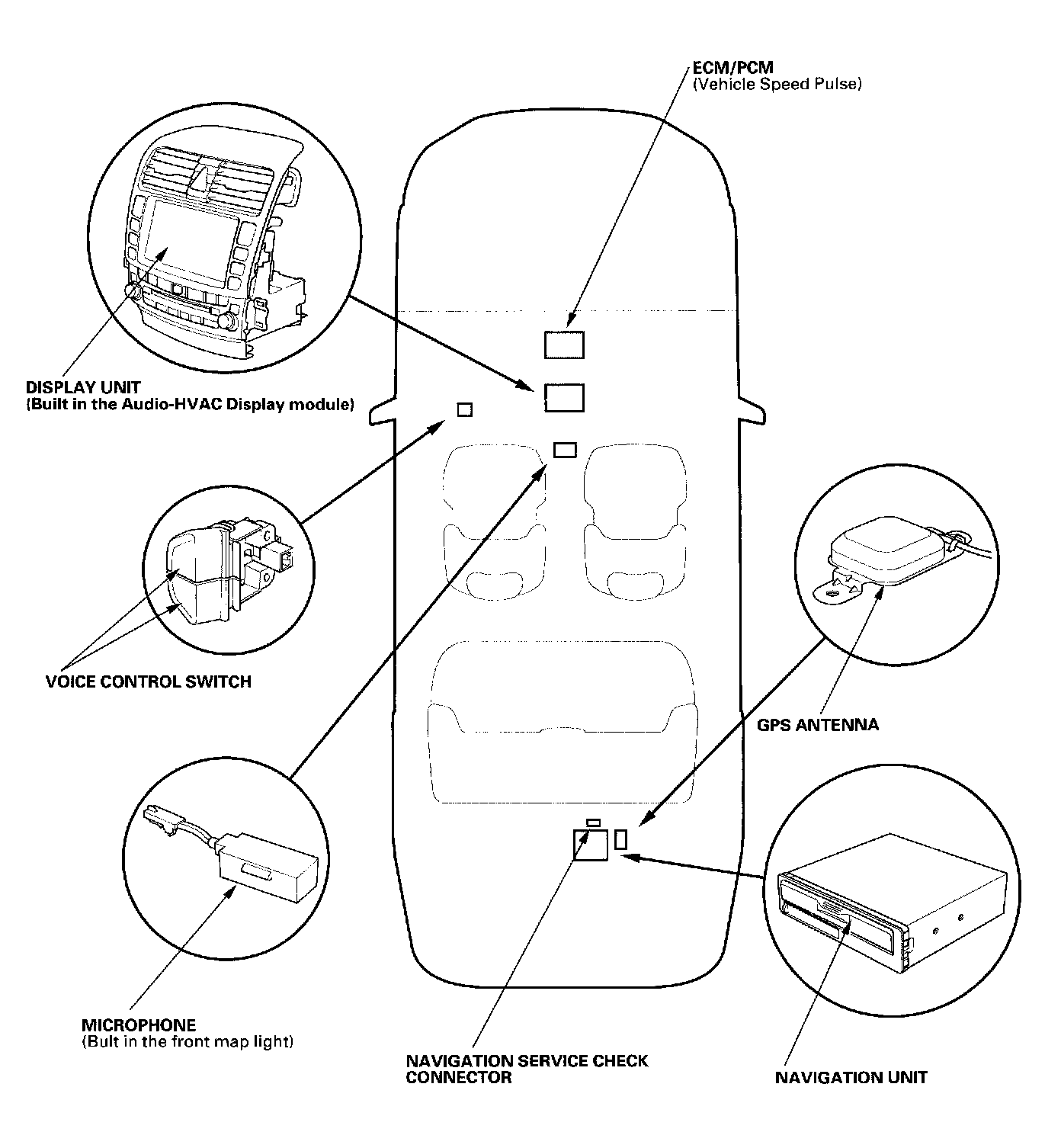 ECM/PCM
(Vehicle Speed Pulse)

DISPLAY UNIT
(Built in the Audio-HVAC Display module)

VOICE CONTROL SWITCH

GPS ANTENNA

MICROPHONE
(Bult in the front map light)

NAVIGATION SERVICE CHECK CONNECTOR

NAVIGATION UNIT