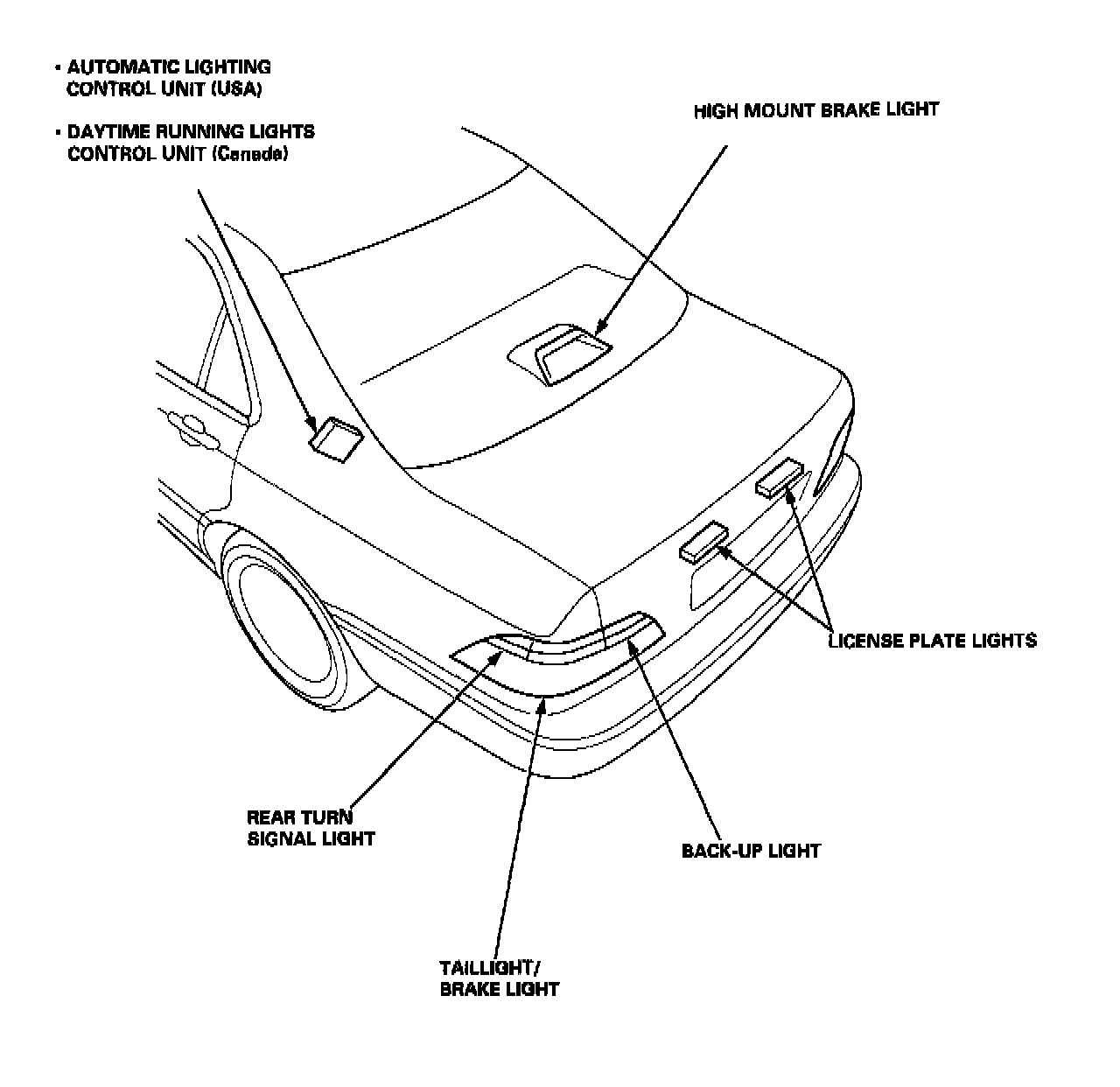 • AUTOMATIC LIGHTING CONTROL UNIT (USA)

• DAYTIME RUNNING LIGHTS CONTROL UNIT (Canada)

HIGH MOUNT BRAKE LIGHT

LICENSE PLATE LIGHTS

REAR TURN SIGNAL LIGHT

BACK-UP LIGHT

TAILLIGHT/ BRAKE LIGHT