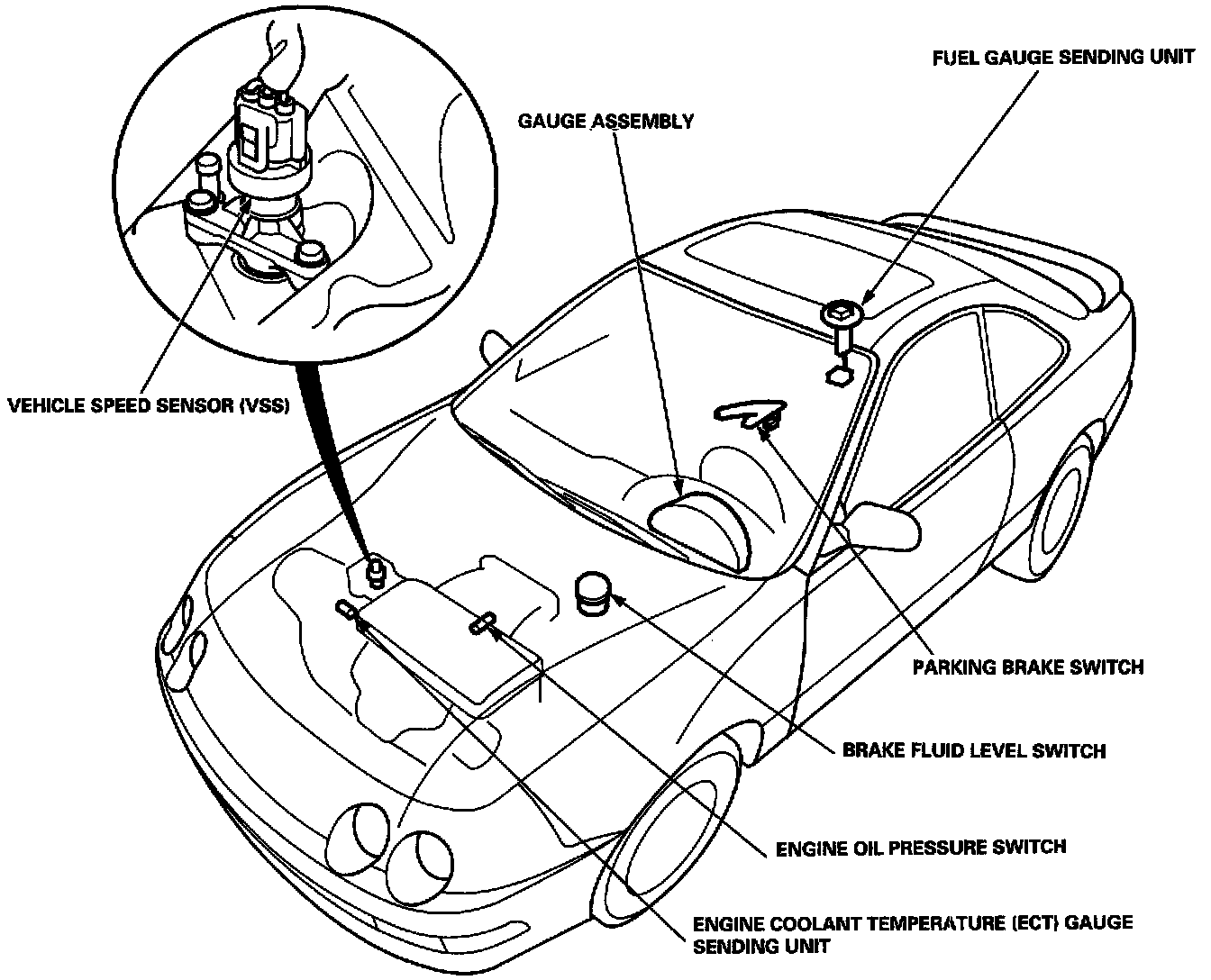 FUEL GAUGE SENDING UNIT

GAUGE ASSEMBLY

VEHICLE SPEED SENSOR (VSS)

PARKING BRAKE SWITCH

BRAKE FLUID LEVEL SWITCH

ENGINE OIL PRESSURE SWITCH

ENGINE COOLANT TEMPERATURE (ECT) GAUGE SENDING UNIT