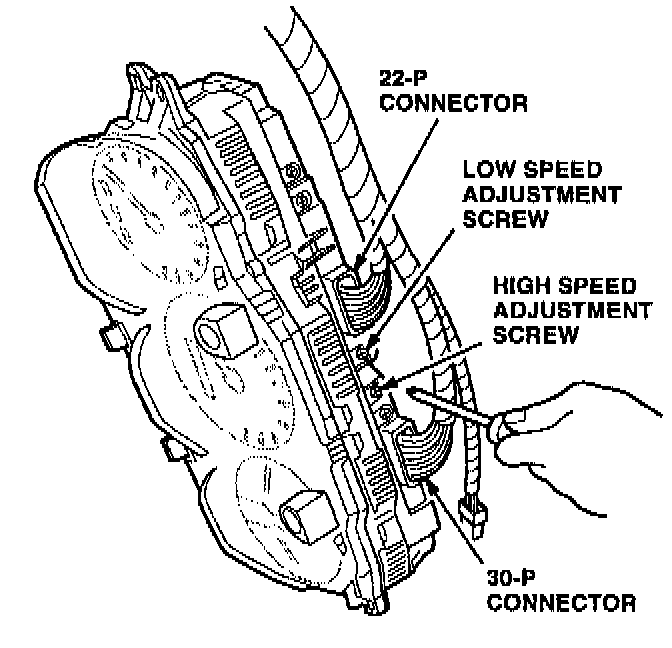 22-P
CONNECTOR

LOW SPEED
ADJUSTMENT
SCREW

HIGH SPEED
ADJUSTMENT
SCREW

30-P
CONNECTOR