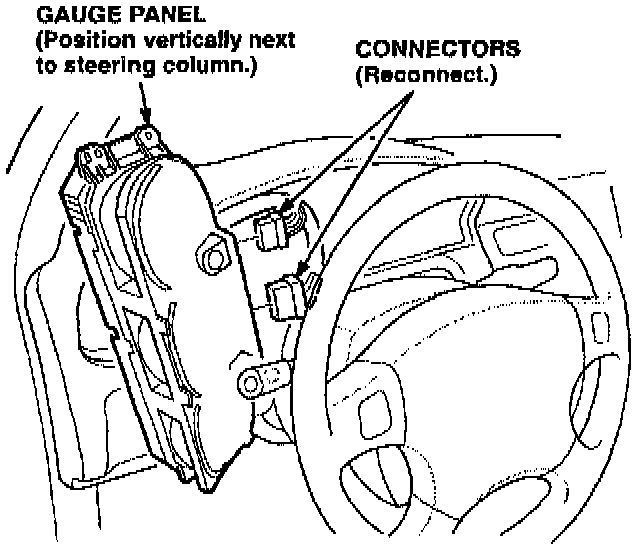 GAUGE PANEL
(Position vertically next to steering column.)

CONNECTORS
(Reconnect.)