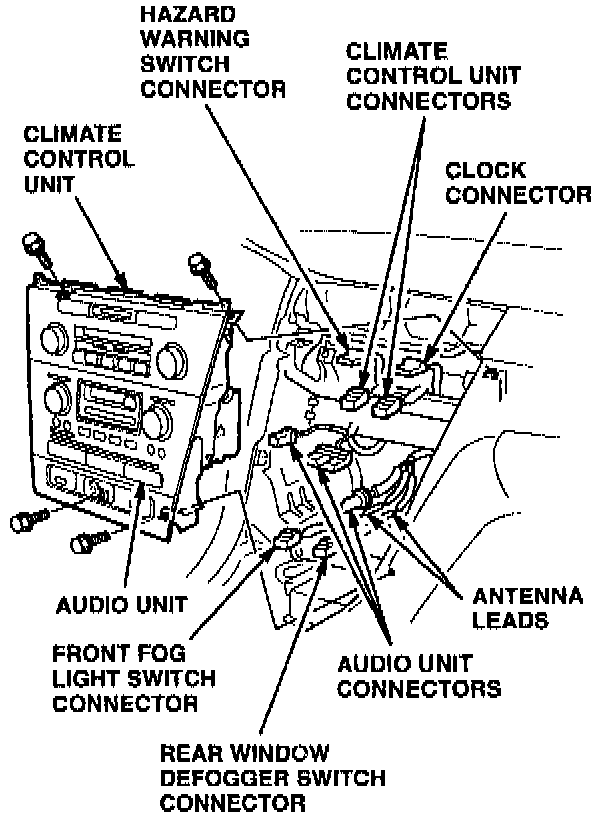 HAZARD WARNING SWITCH CONNECTOR

CLIMATE CONTROL UNIT CONNECTORS

CLIMATE CONTROL UNIT

CLOCK CONNECTOR

AUDIO UNIT

ANTENNA LEADS

FRONT FOG LIGHT SWITCH CONNECTOR

AUDIO UNIT CONNECTORS

REAR WINDOW DEFOGGER SWITCH CONNECTOR