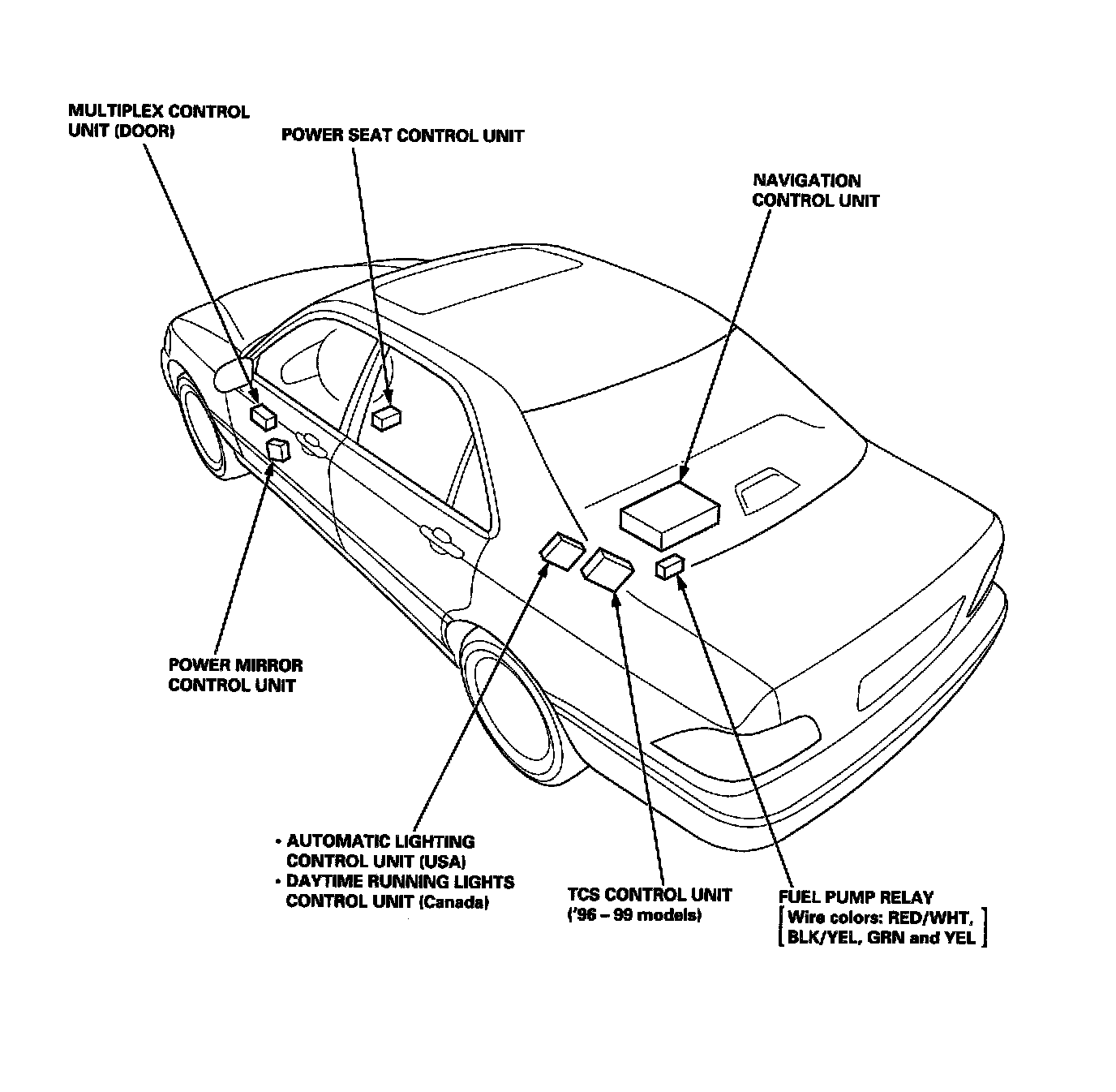 MULTIPLEX CONTROL UNIT (DOOR)

POWER SEAT CONTROL UNIT

NAVIGATION CONTROL UNIT

POWER MIRROR CONTROL UNIT

• AUTOMATIC LIGHTING CONTROL UNIT (USA)
• DAYTIME RUNNING LIGHTS CONTROL UNIT (Canada)

TCS CONTROL UNIT ('96 – 99 models)

FUEL PUMP RELAY
[Wire colors: RED/WHT, BLK/YEL, GRN and YEL]