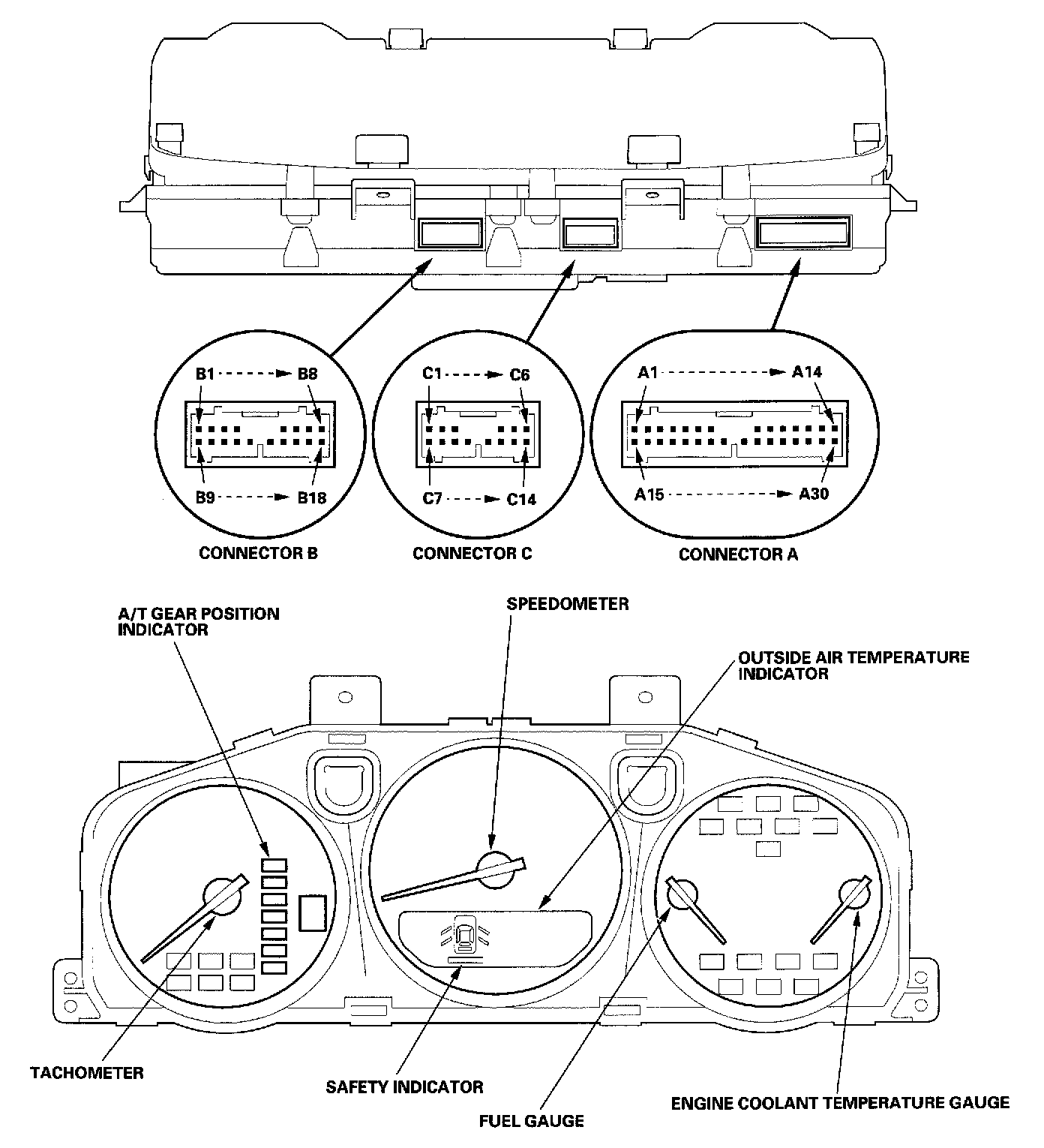 B1 B8
B9 B18
CONNECTOR B

C1 C6
C7 C14
CONNECTOR C

A1 A14
A15 A30
CONNECTOR A

A/T GEAR POSITION INDICATOR

SPEEDOMETER

OUTSIDE AIR TEMPERATURE INDICATOR

TACHOMETER

SAFETY INDICATOR

FUEL GAUGE

ENGINE COOLANT TEMPERATURE GAUGE