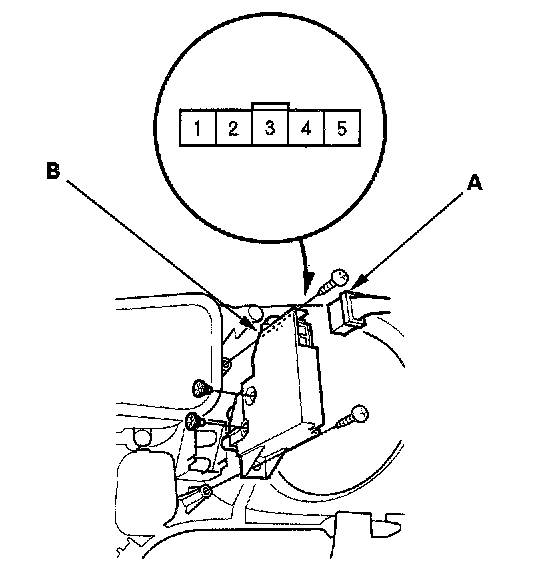 1 2 3 4 5

B

A