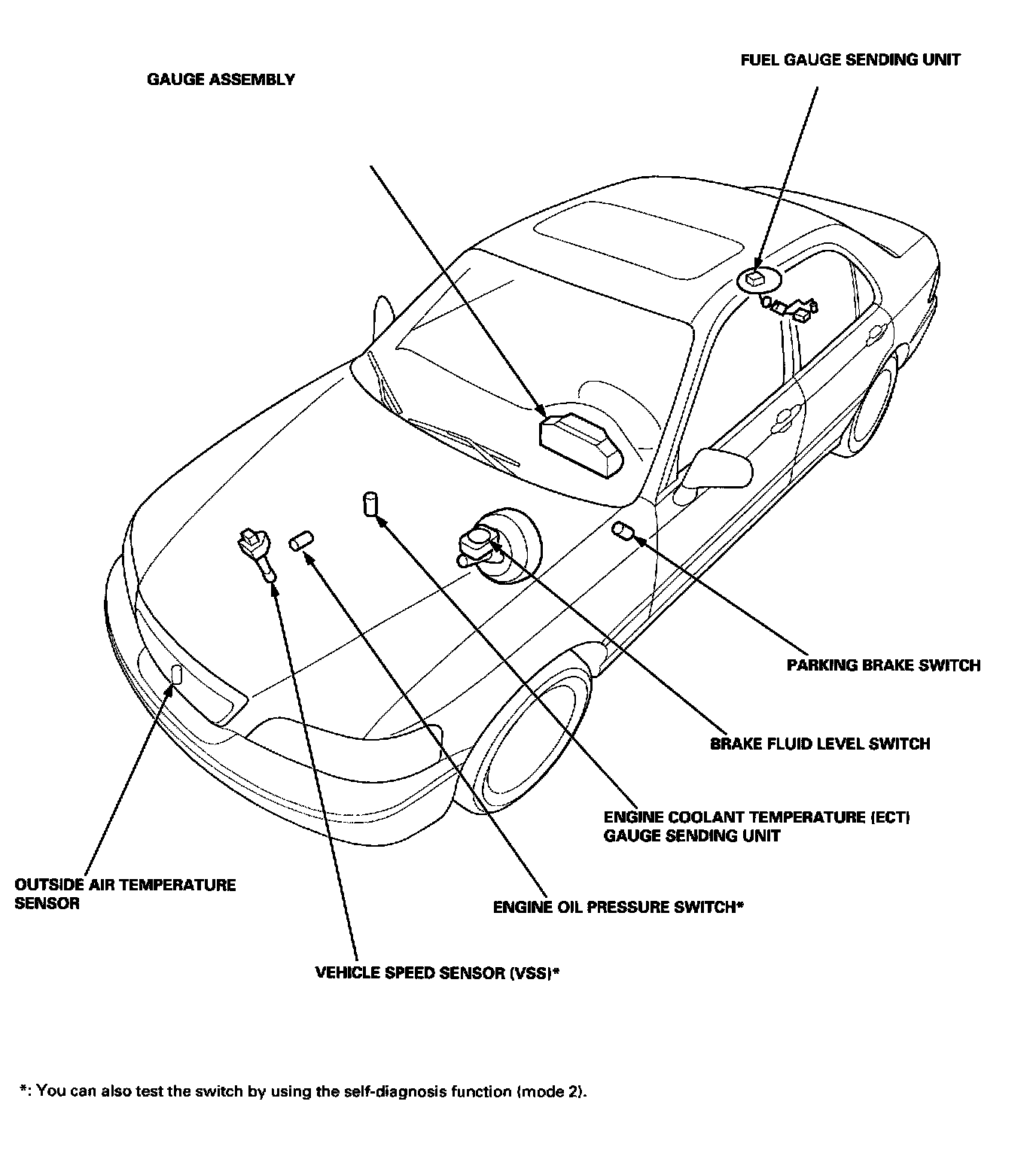 GAUGE ASSEMBLY

FUEL GAUGE SENDING UNIT

PARKING BRAKE SWITCH

BRAKE FLUID LEVEL SWITCH

ENGINE COOLANT TEMPERATURE (ECT) GAUGE SENDING UNIT

OUTSIDE AIR TEMPERATURE SENSOR

ENGINE OIL PRESSURE SWITCH*

VEHICLE SPEED SENSOR (VSS)*

*: You can also test the switch by using the self-diagnosis function (mode 2).