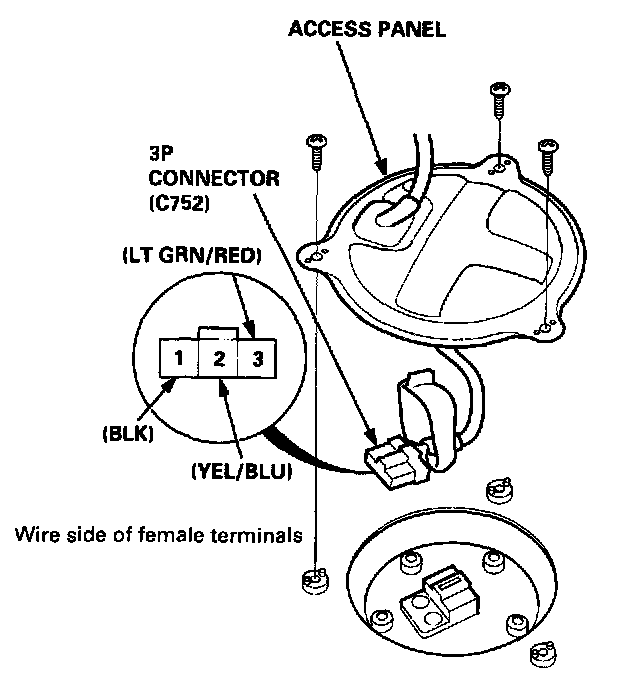 ACCESS PANEL

3P CONNECTOR (C752)

(LT GRN/RED)

1 2 3

(BLK)

(YEL/BLU)

Wire side of female terminals