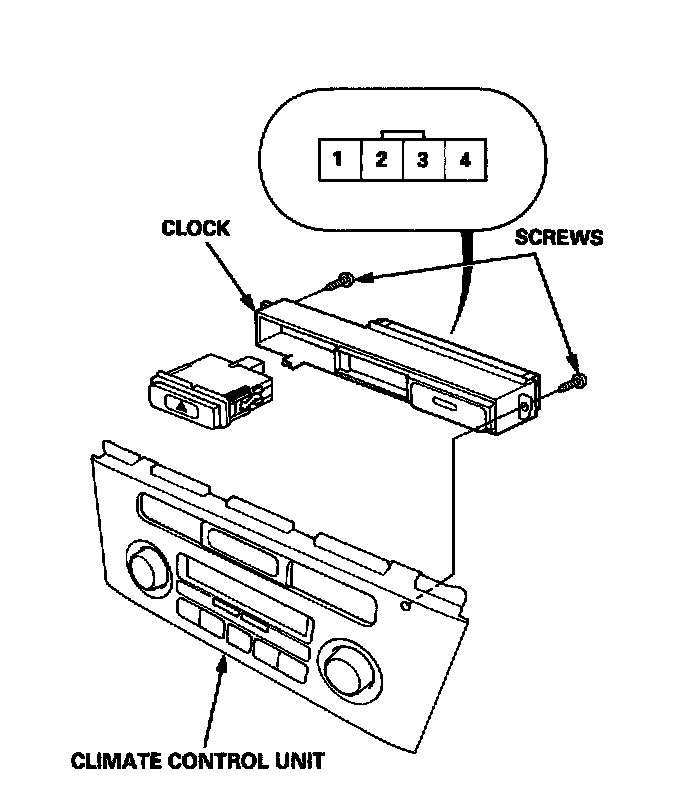 1 2 3 4

CLOCK

SCREWS

CLIMATE CONTROL UNIT