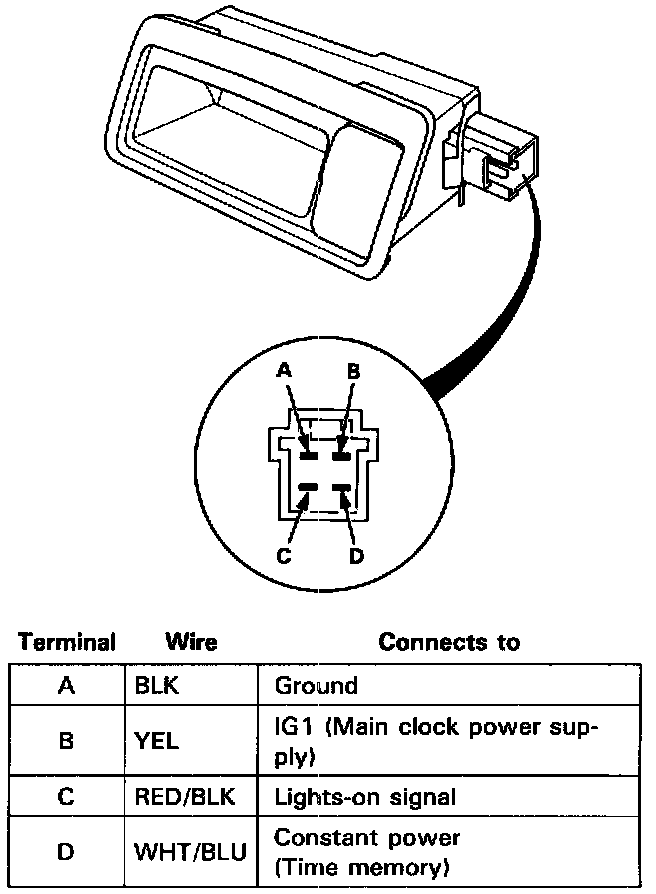 A B

C D

| Terminal | Wire | Connects to |
|---|---|---|
| A | BLK | Ground |
| B | YEL | IG1 (Main clock power supply) |
| C | RED/BLK | Lights-on signal |
| D | WHT/BLU | Constant power (Time memory) |