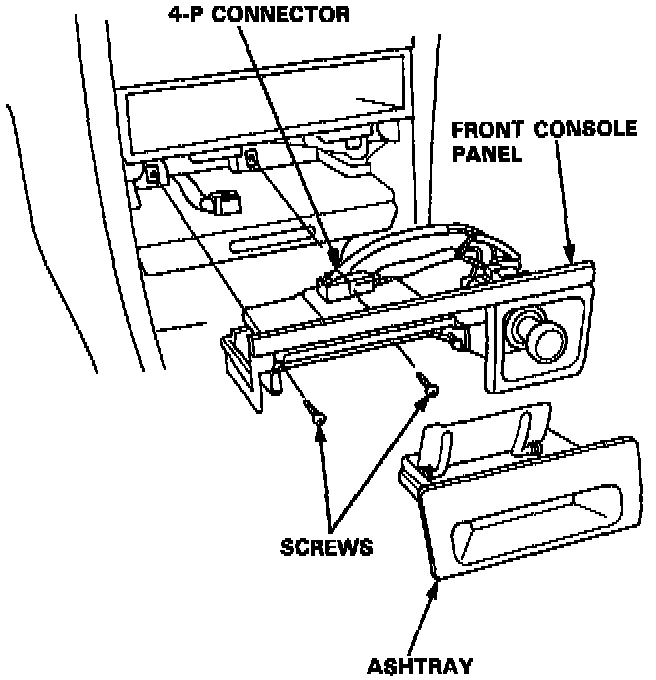 4-P CONNECTOR

FRONT CONSOLE PANEL

SCREWS

ASHTRAY