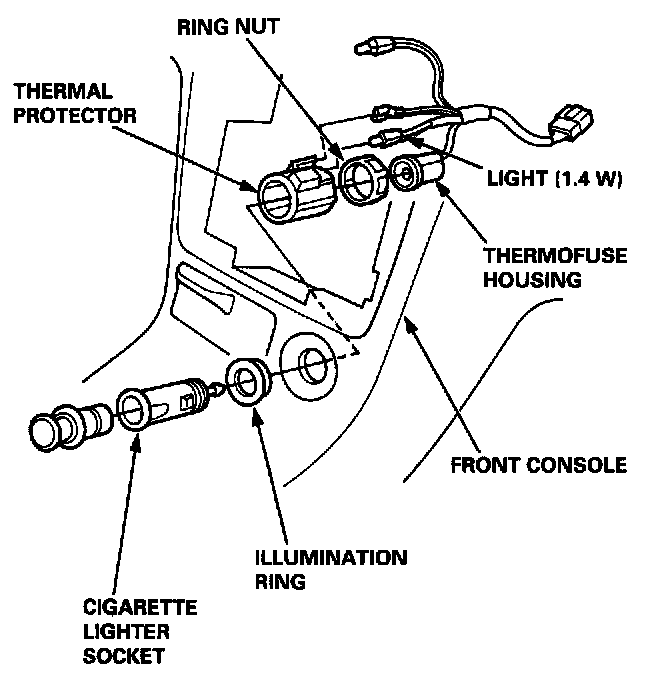 RING NUT

THERMAL PROTECTOR

LIGHT (1.4 W)

THERMOFUSE HOUSING

FRONT CONSOLE

ILLUMINATION RING

CIGARETTE LIGHTER SOCKET