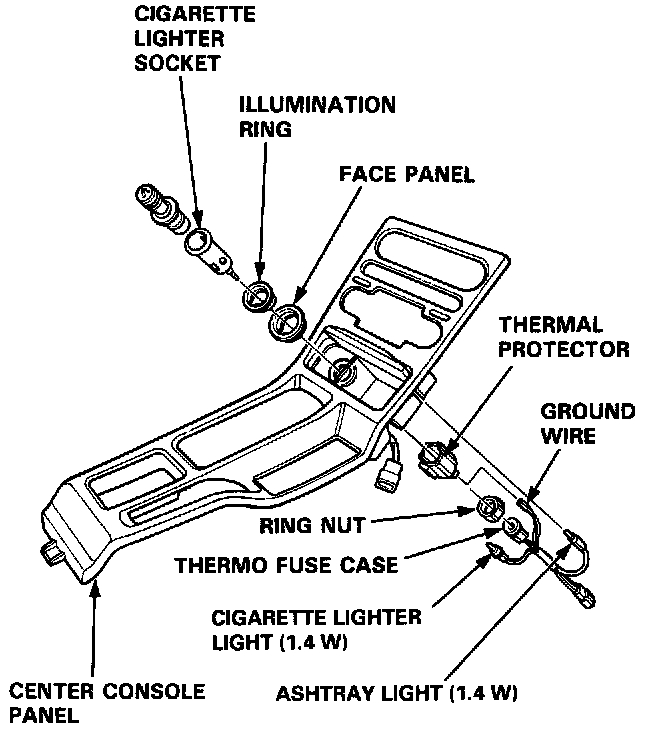 CIGARETTE LIGHTER SOCKET

ILLUMINATION RING

FACE PANEL

THERMAL PROTECTOR

GROUND WIRE

RING NUT

THERMO FUSE CASE

CIGARETTE LIGHTER LIGHT (1.4 W)

CENTER CONSOLE PANEL

ASHTRAY LIGHT (1.4 W)