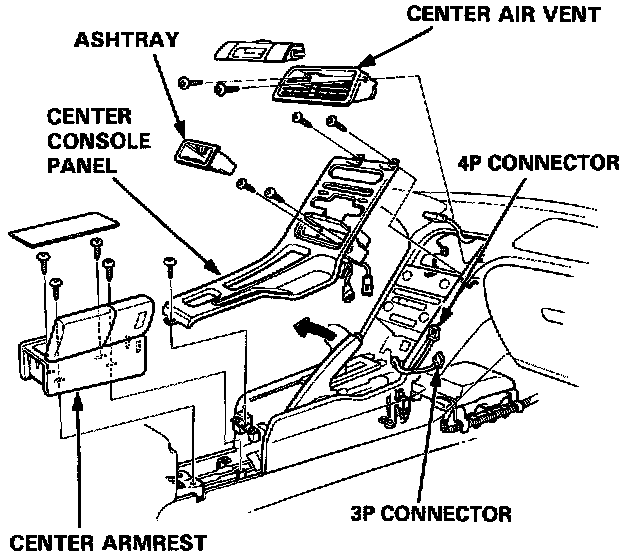 CENTER AIR VENT

ASHTRAY

CENTER CONSOLE PANEL

4P CONNECTOR

3P CONNECTOR

CENTER ARMREST