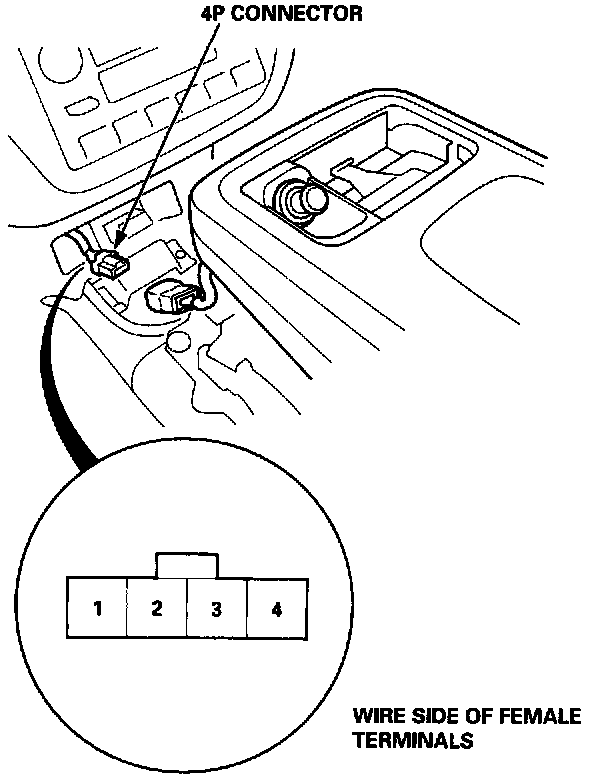 4P CONNECTOR

1 2 3 4

WIRE SIDE OF FEMALE TERMINALS