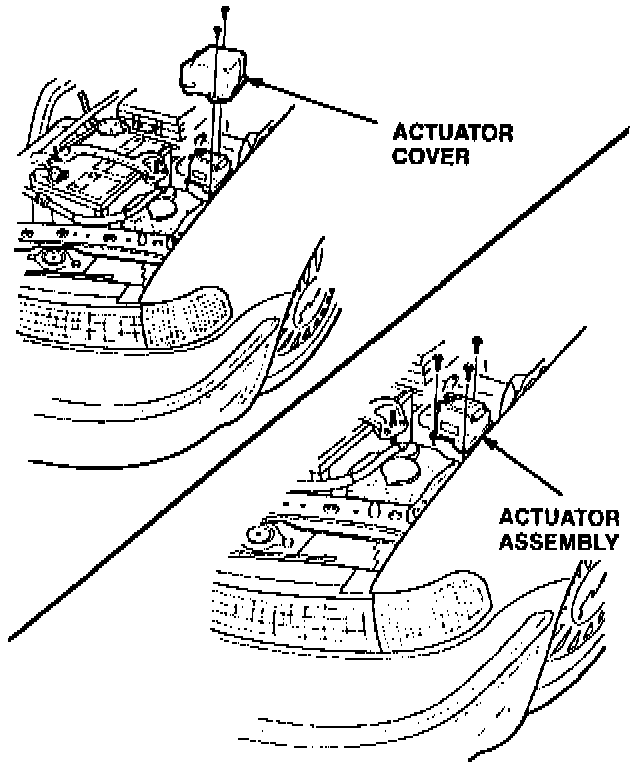 ACTUATOR
COVER

ACTUATOR
ASSEMBLY