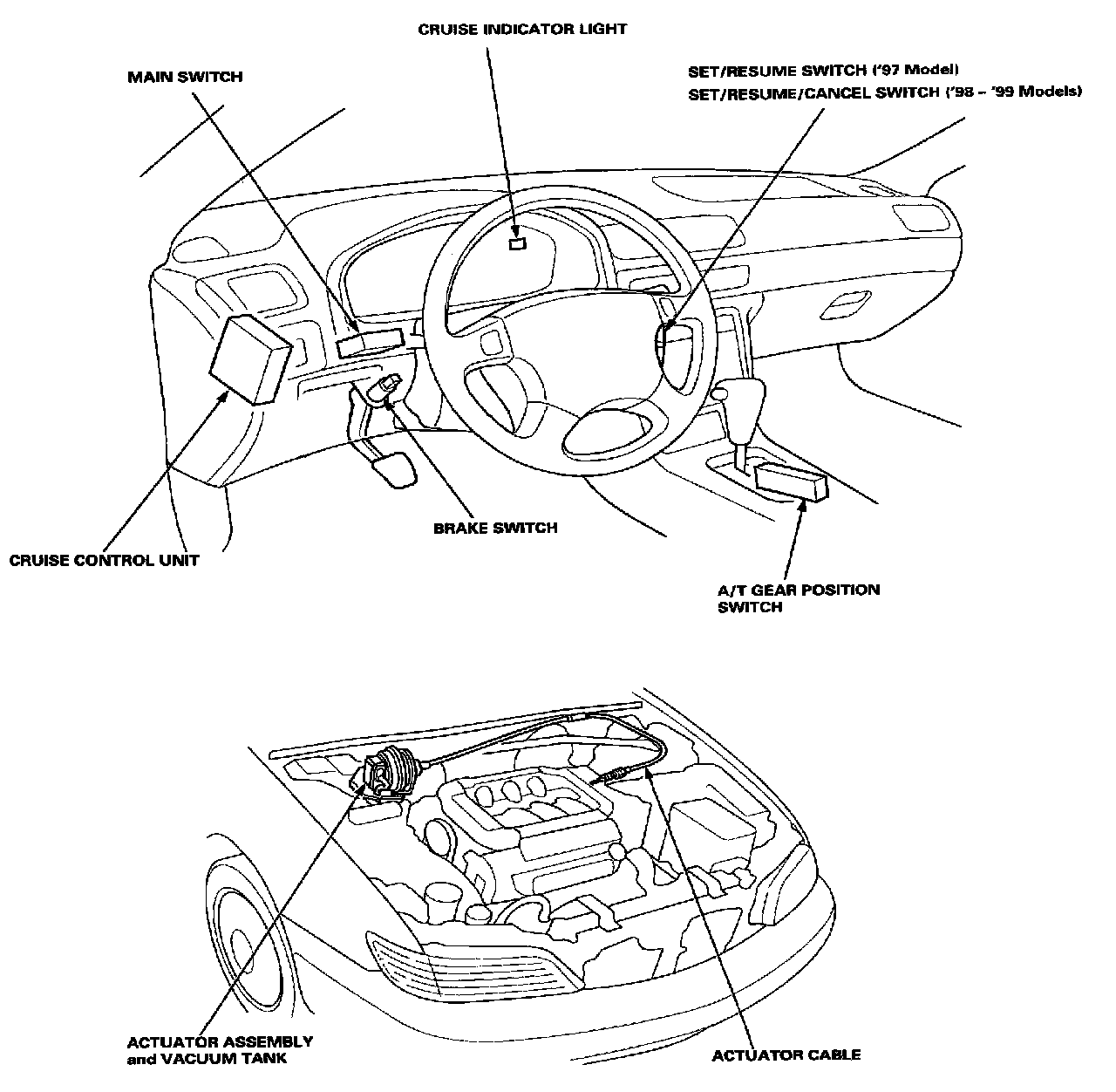 CRUISE INDICATOR LIGHT

MAIN SWITCH

SET/RESUME SWITCH ('97 Model)
SET/RESUME/CANCEL SWITCH ('98 – '99 Models)

BRAKE SWITCH

CRUISE CONTROL UNIT

A/T GEAR POSITION SWITCH

ACTUATOR ASSEMBLY and VACUUM TANK

ACTUATOR CABLE