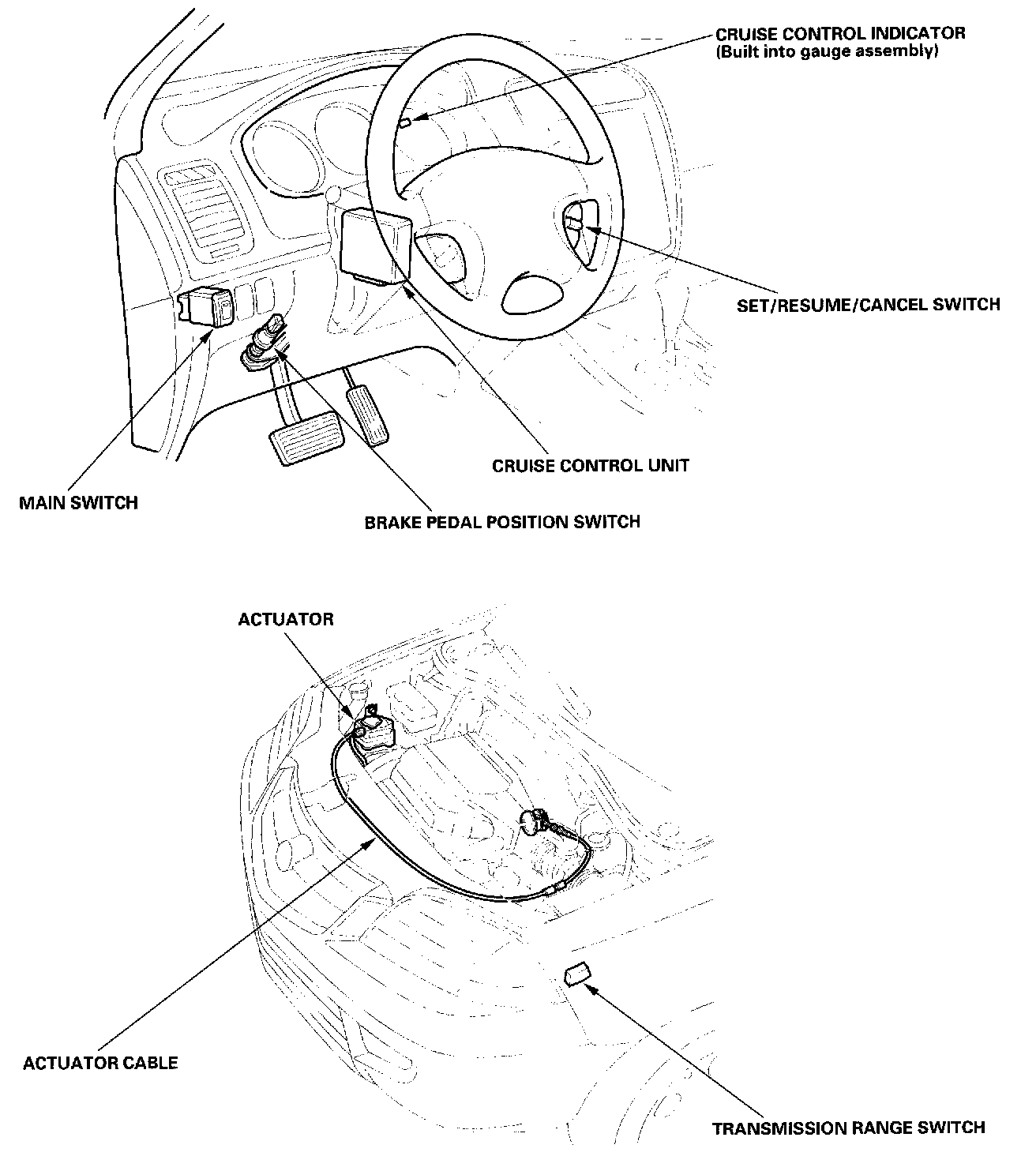 CRUISE CONTROL INDICATOR
(Built into gauge assembly)

SET/RESUME/CANCEL SWITCH

CRUISE CONTROL UNIT

MAIN SWITCH

BRAKE PEDAL POSITION SWITCH

ACTUATOR

ACTUATOR CABLE

TRANSMISSION RANGE SWITCH