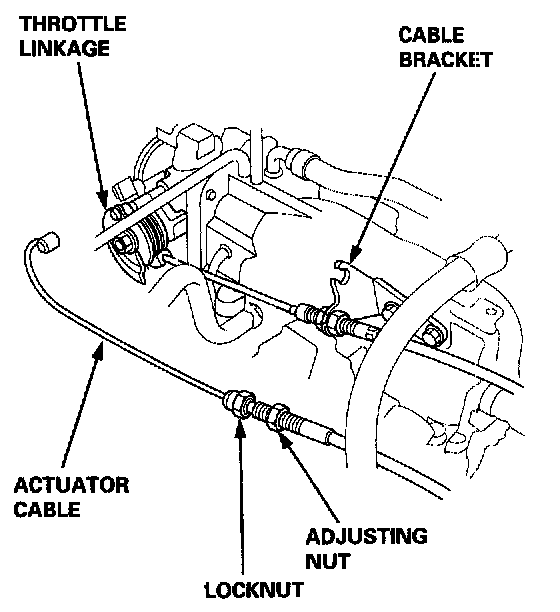 THROTTLE LINKAGE

CABLE BRACKET

ACTUATOR CABLE

ADJUSTING NUT

LOCKNUT