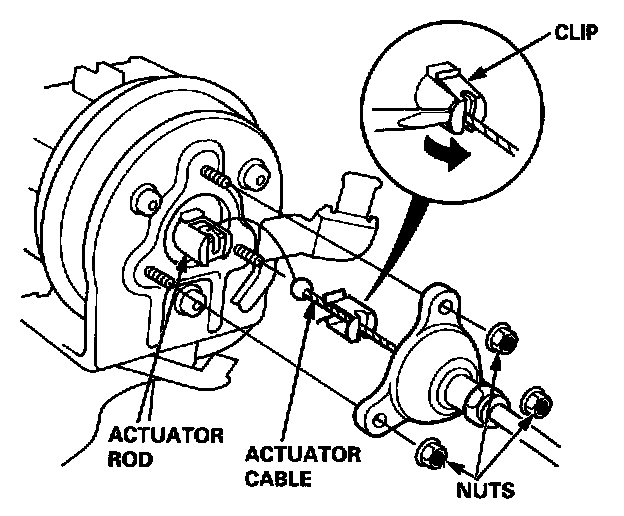 CLIP

ACTUATOR ROD

ACTUATOR CABLE

NUTS