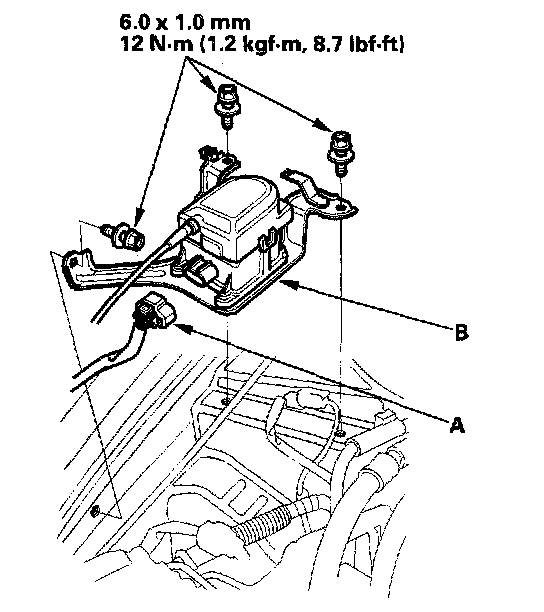 6.0 x 1.0 mm
12 N·m (1.2 kgf·m, 8.7 lbf·ft)

B

A