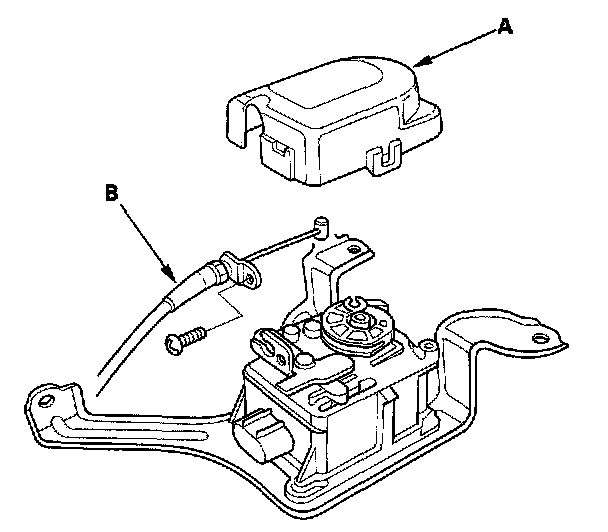 A

B